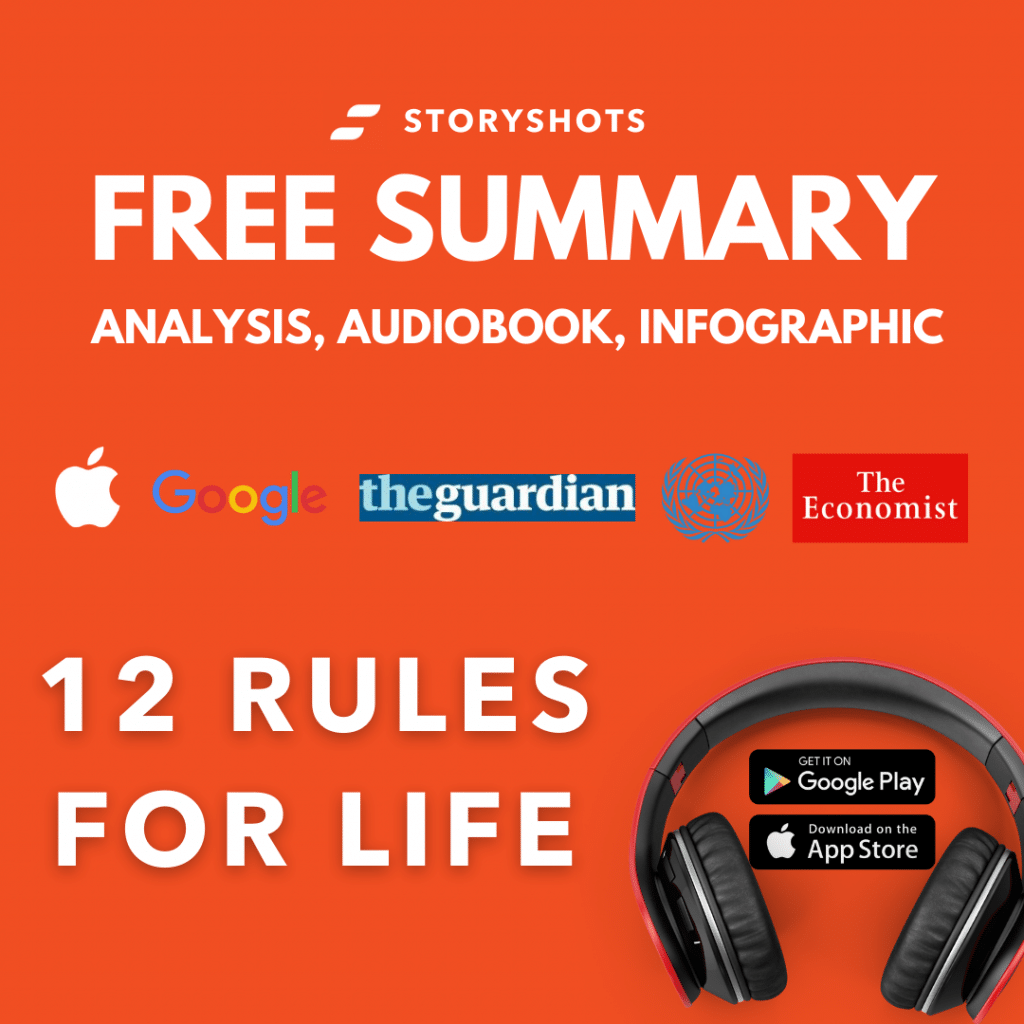 STORYSHOTS

FREE SUMMARY

ANALYSIS, AUDIOBOOK, INFOGRAPHIC

Google theguardian The Economist

12 RULES FOR LIFE

GET IT ON Google Play

Download on the App Store