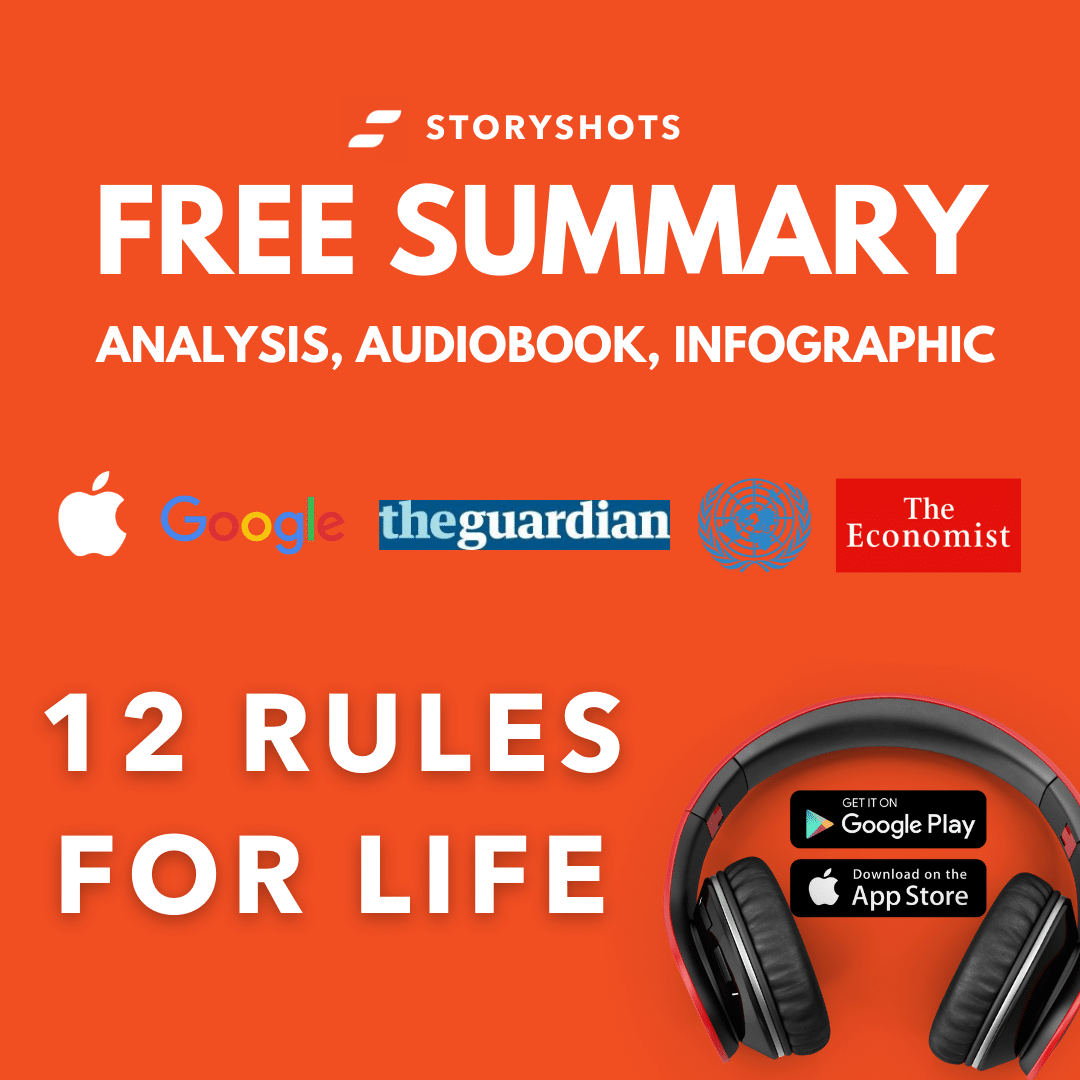 STORYSHOTS

FREE SUMMARY

ANALYSIS, AUDIOBOOK, INFOGRAPHIC

Google theguardian The Economist

12 RULES FOR LIFE

GET IT ON Google Play

Download on the App Store