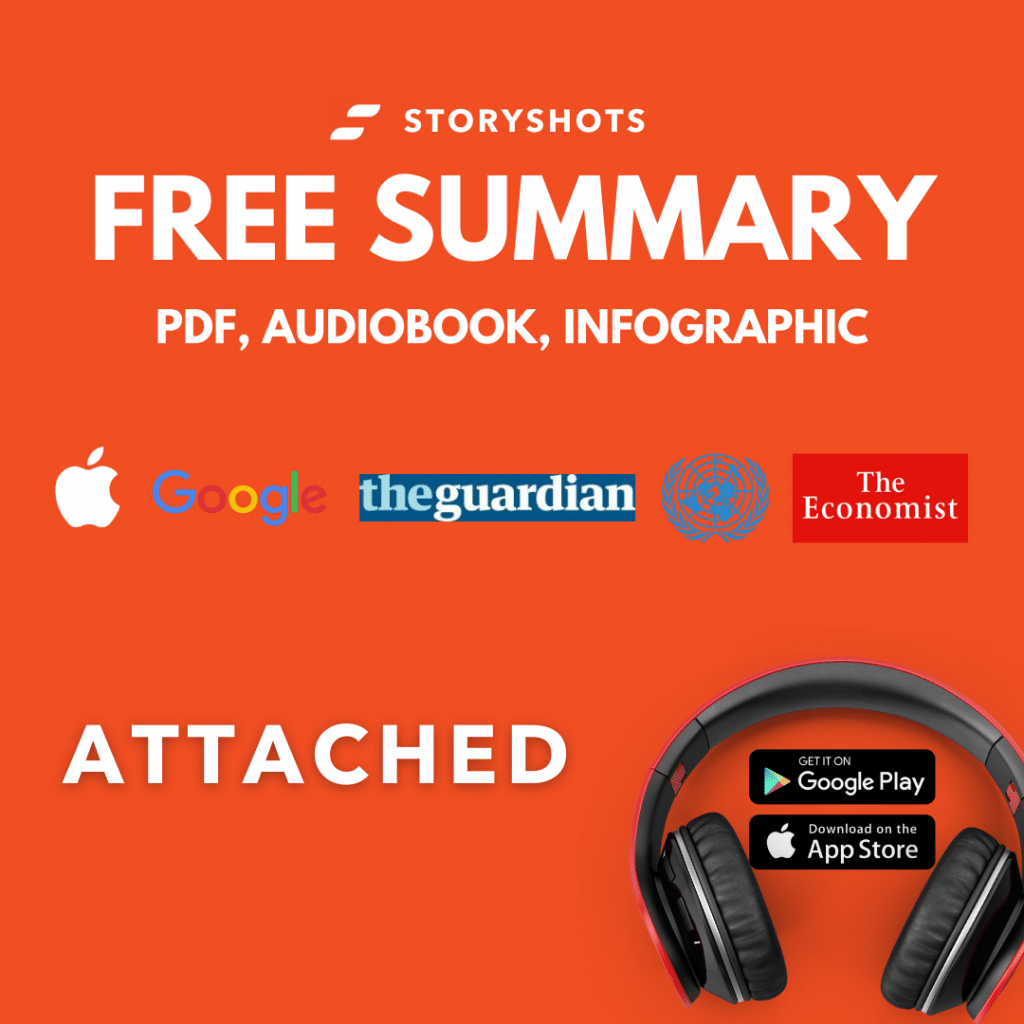 STORYSHOTS
FREE SUMMARY
PDF, AUDIOBOOK, INFOGRAPHIC

Google theguardian The Economist

ATTACHED

GET IT ON
Google Play

Download on the
App Store