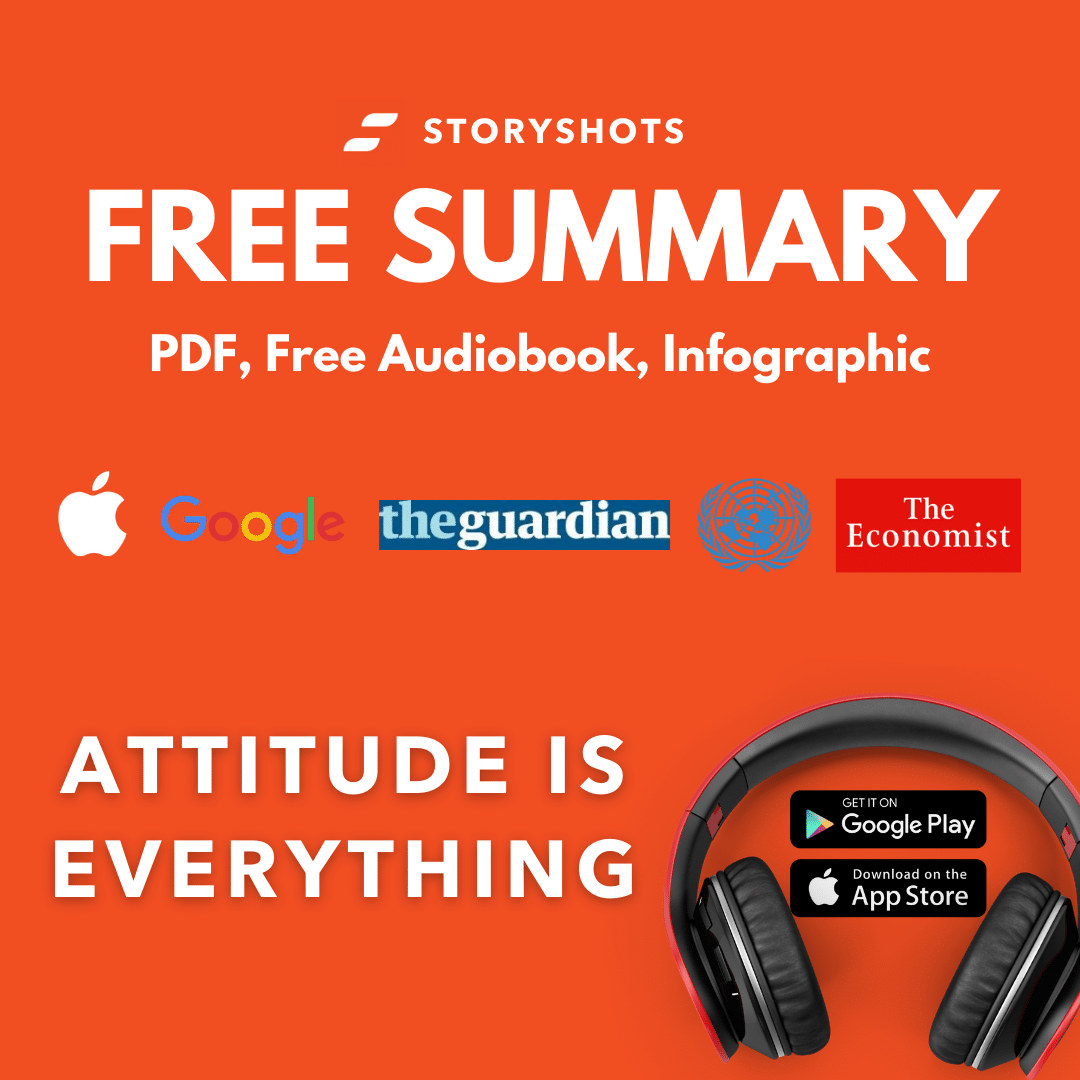 STORYSHOTS

FREE SUMMARY

PDF, Free Audiobook, Infographic

Google theguardian The Economist

ATTITUDE IS EVERYTHING

GET IT ON Google Play

Download on the App Store