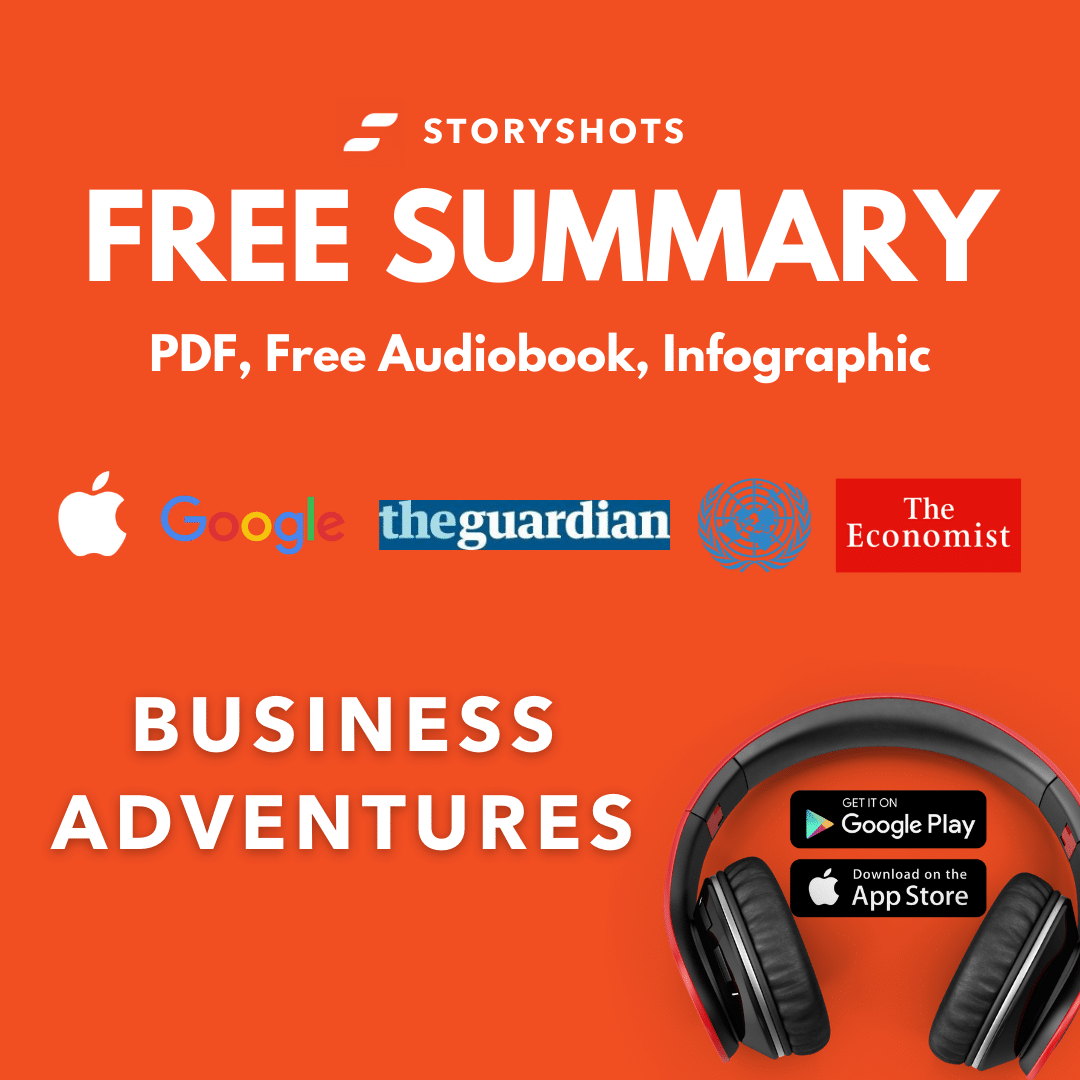 STORYSHOTS

FREE SUMMARY

PDF, Free Audiobook, Infographic

Google theguardian The Economist

BUSINESS ADVENTURES

GET IT ON Google Play

Download on the App Store