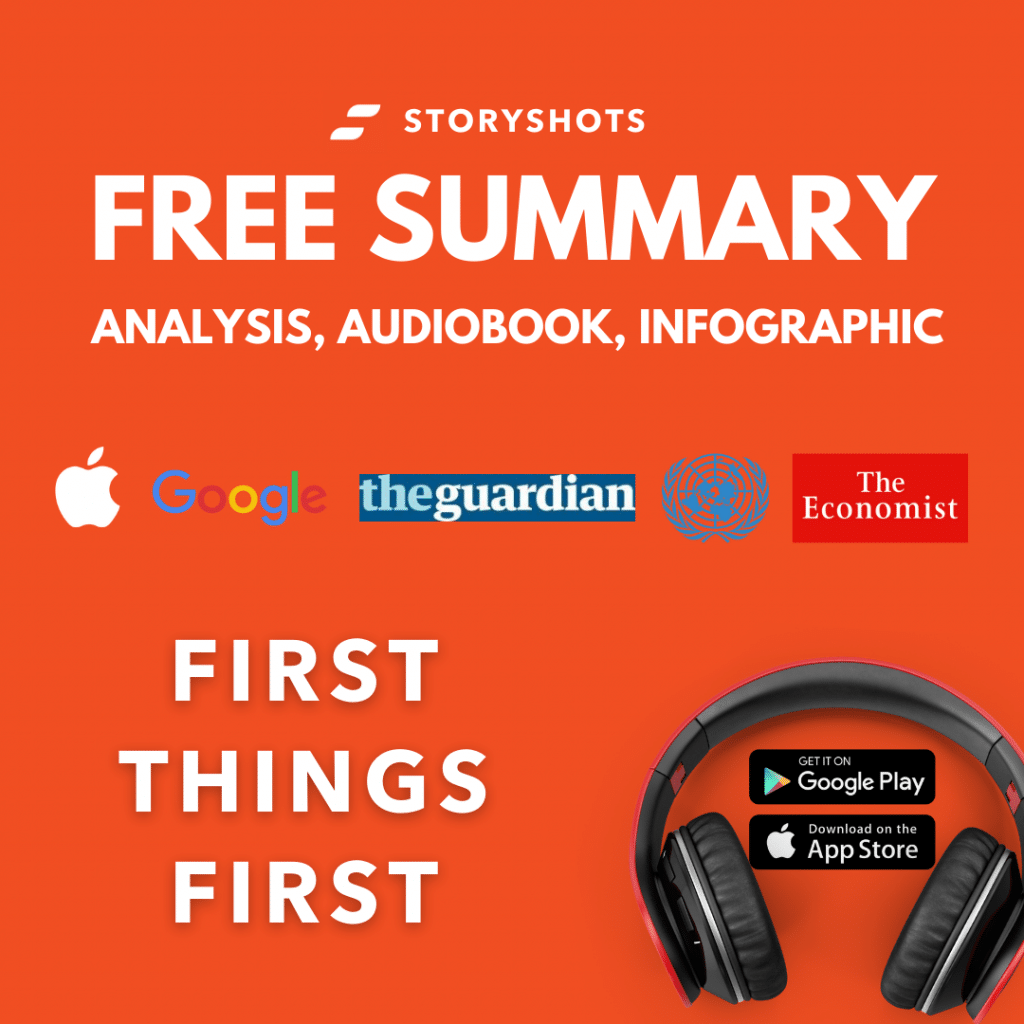 STORYSHOTS

FREE SUMMARY

ANALYSIS, AUDIOBOOK, INFOGRAPHIC

Google theguardian The Economist

FIRST THINGS FIRST

GET IT ON Google Play

Download on the App Store