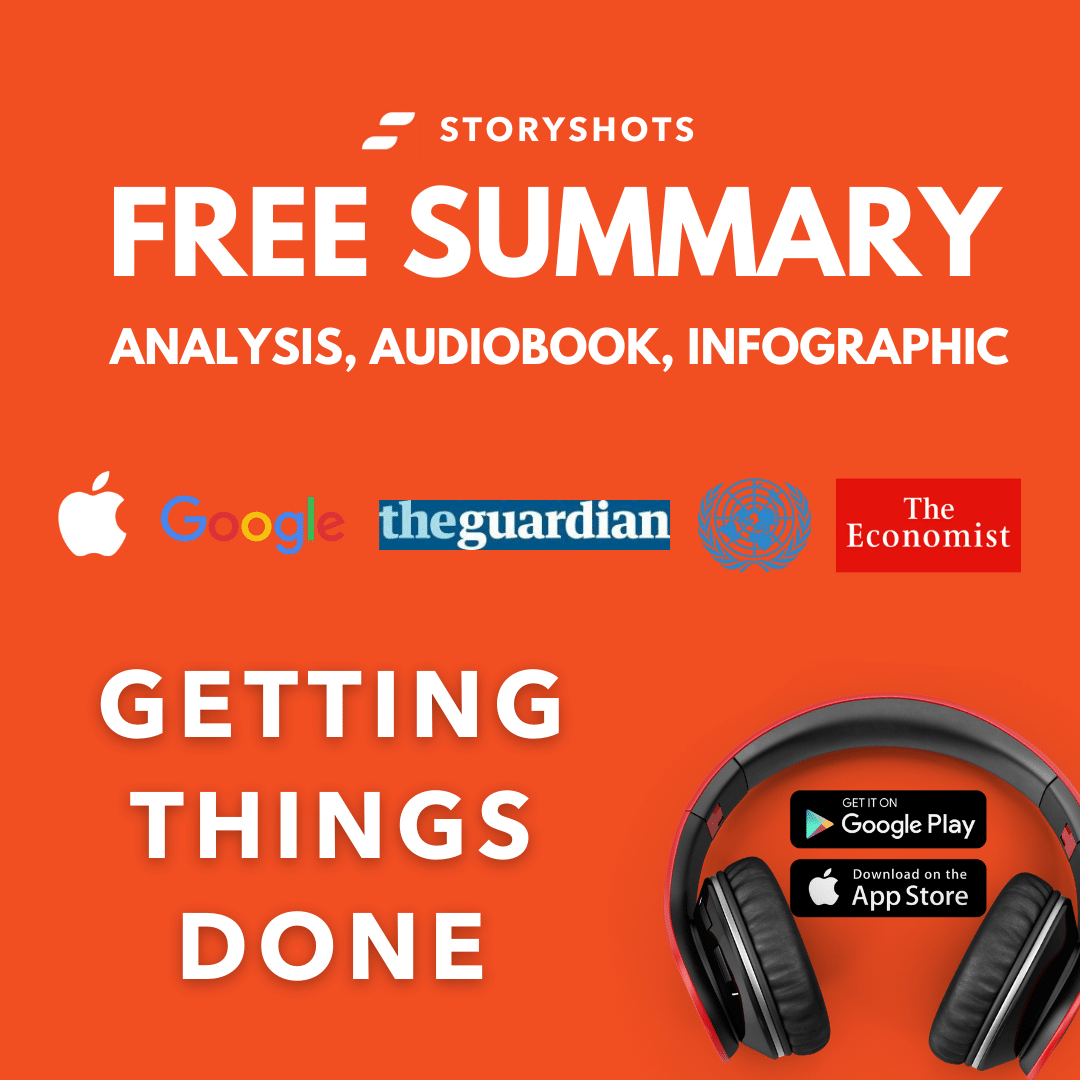 STORYSHOTS

FREE SUMMARY

ANALYSIS, AUDIOBOOK, INFOGRAPHIC

Google theguardian The Economist

GETTING THINGS DONE

GET IT ON Google Play

Download on the App Store