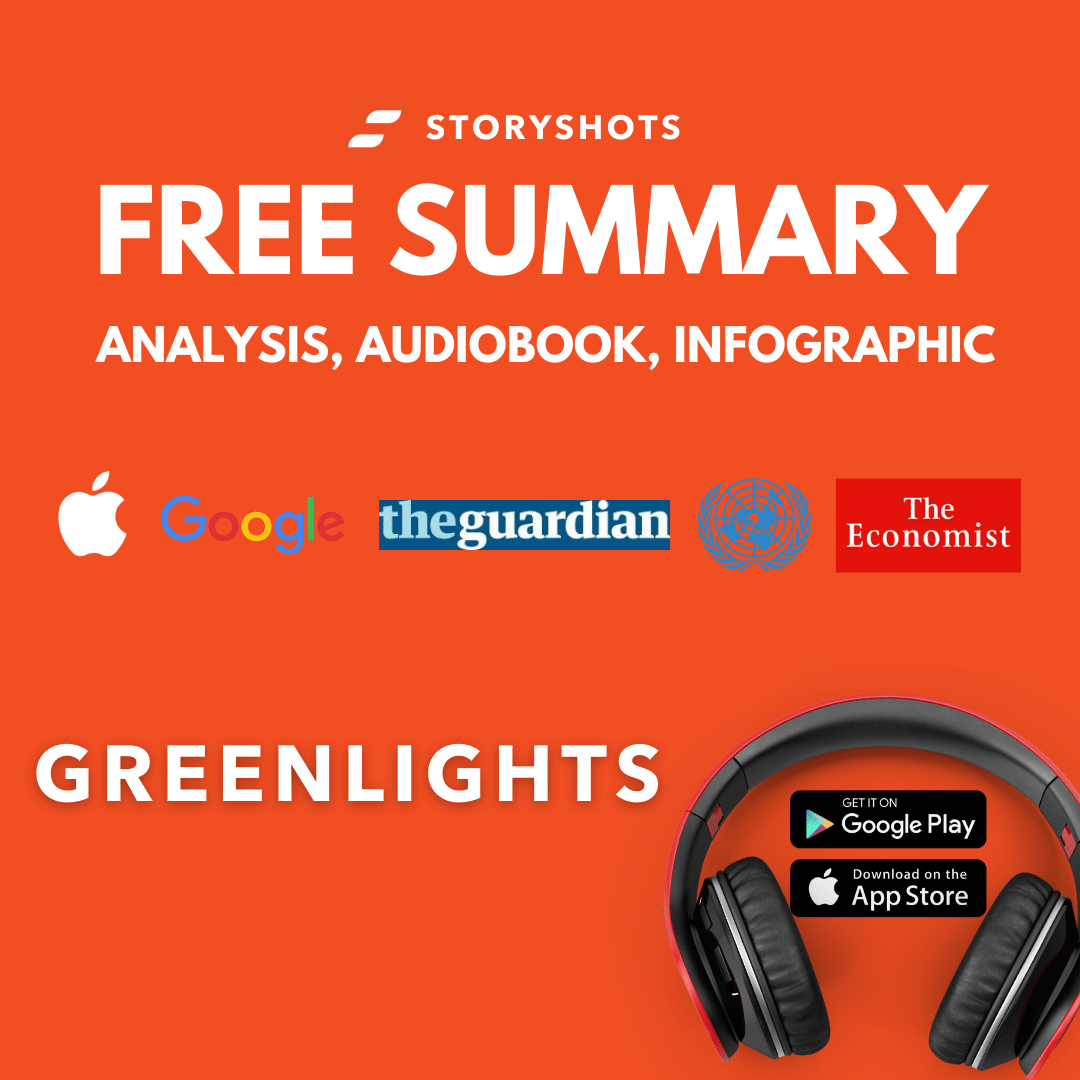 STORYSHOTS

FREE SUMMARY

ANALYSIS, AUDIOBOOK, INFOGRAPHIC

Google theguardian The Economist

GREENLIGHTS

GET IT ON Google Play

Download on the App Store