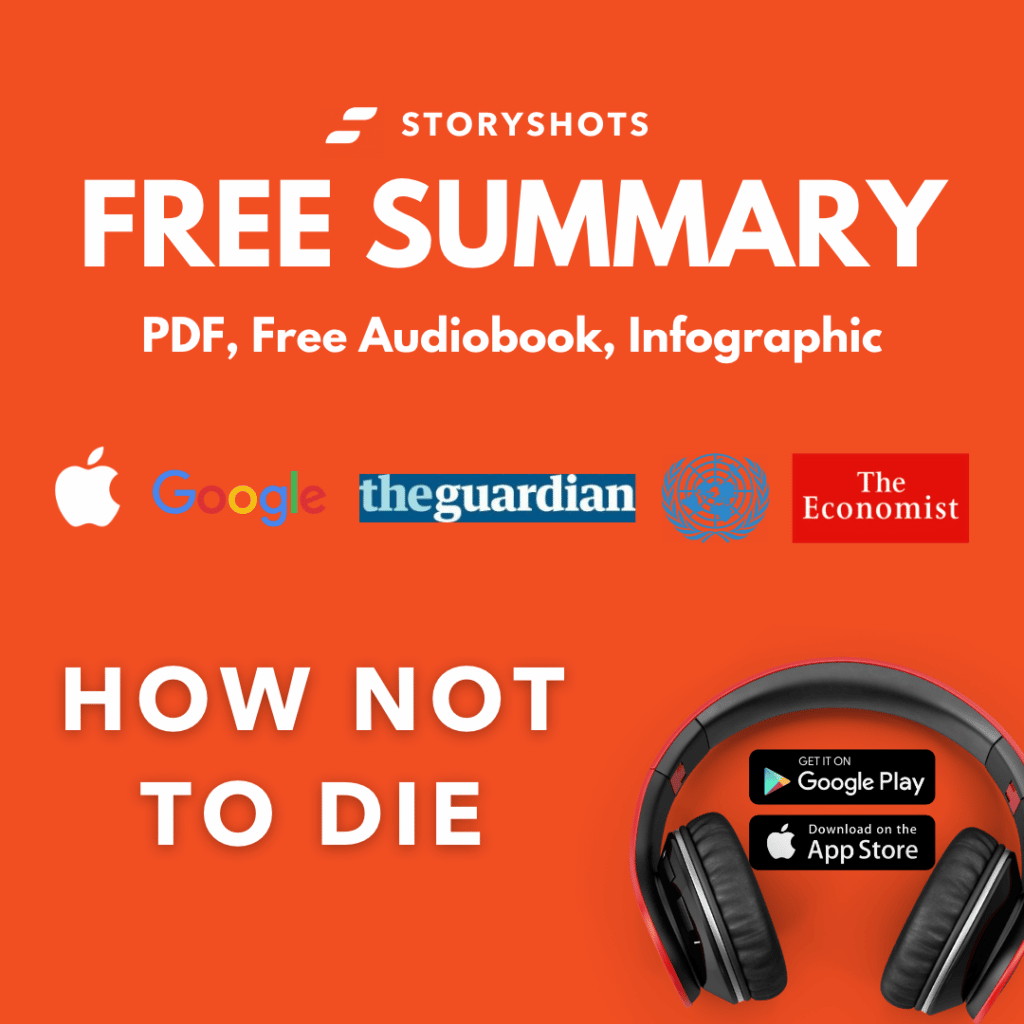 STORYSHOTS
FREE SUMMARY
PDF, Free Audiobook, Infographic

Google theguardian The Economist

HOW NOT TO DIE

GET IT ON Google Play
Download on the App Store