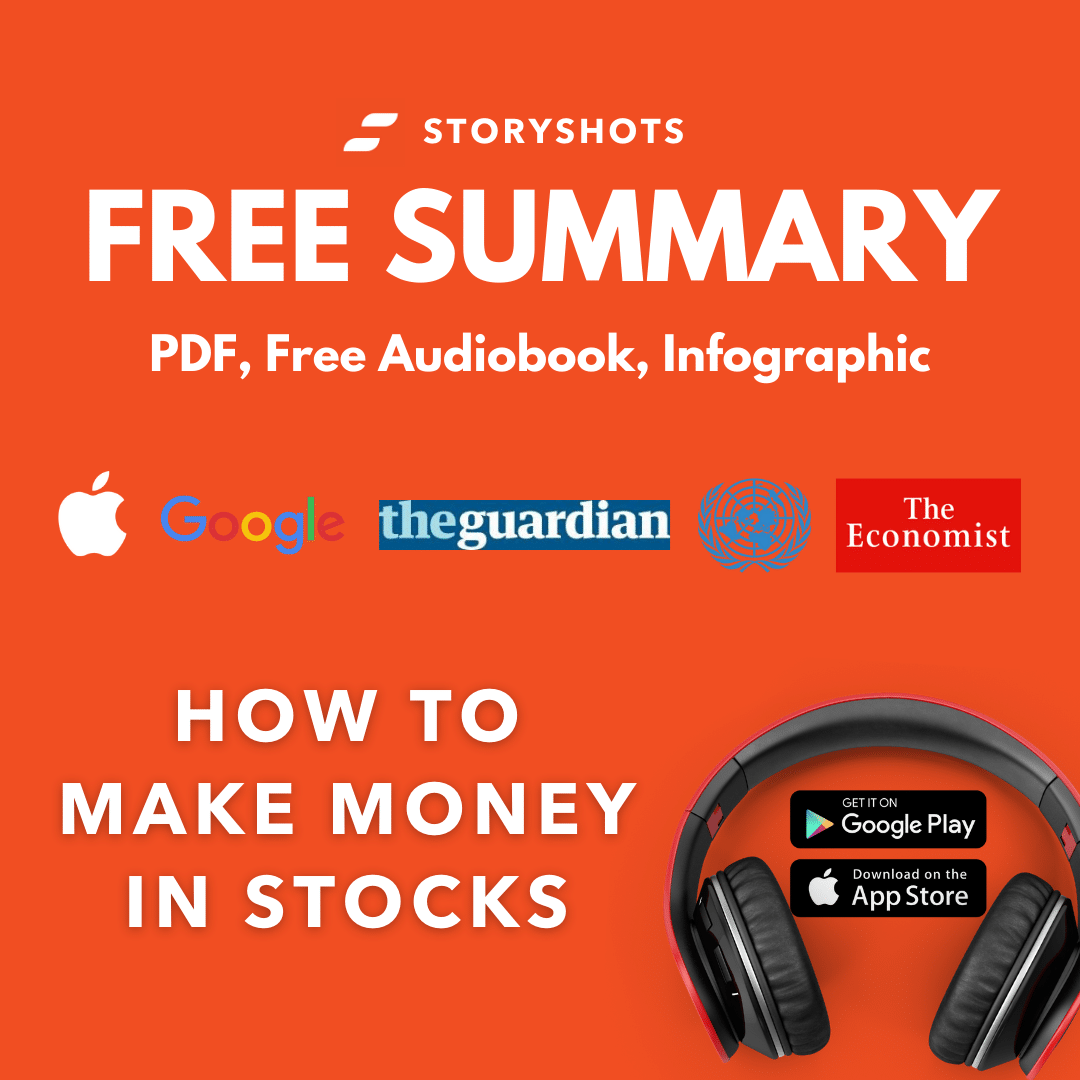 STORYSHOTS

FREE SUMMARY

PDF, Free Audiobook, Infographic

Google theguardian The Economist

HOW TO MAKE MONEY IN STOCKS

GET IT ON Google Play

Download on the App Store