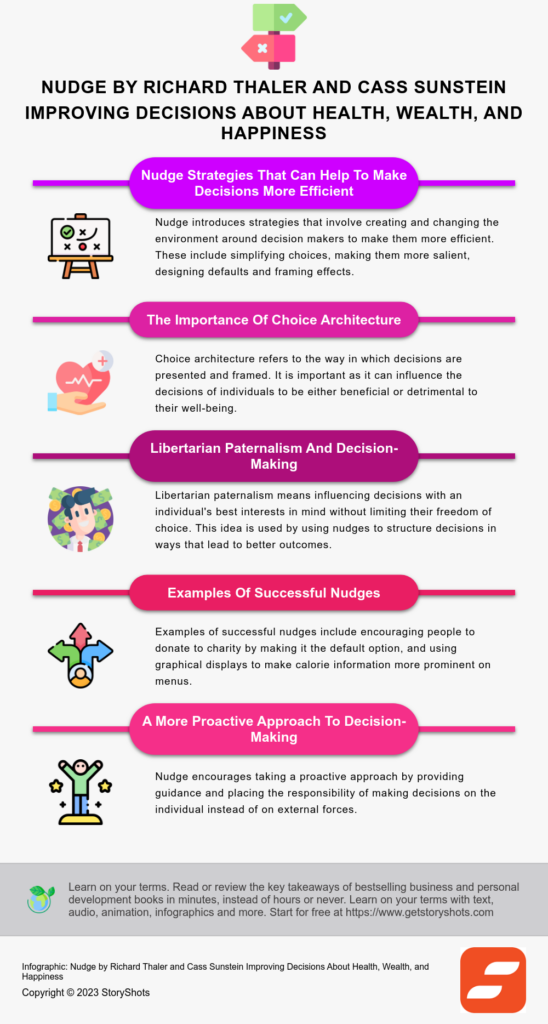 NUDGE BY RICHARD THALER AND CASS SUNSTEIN IMPROVING DECISIONS ABOUT HEALTH, WEALTH, AND HAPPINESS

Nudge Strategies That Can Help To Make Decisions More Efficient

Nudge introduces strategies that involve creating and changing the environment around decision makers to make them more efficient. These include simplifying choices, making them more salient, designing defaults and framing effects.

The Importance Of Choice Architecture

Choice architecture refers to the way in which decisions are presented and framed. It is important as it can influence the decisions of individuals to be either beneficial or detrimental to their well-being.

Libertarian Paternalism And Decision-Making

Libertarian paternalism means influencing decisions with an individual's best interests in mind without limiting their freedom of choice. This idea is used by using nudges to structure decisions in ways that lead to better outcomes.

Examples Of Successful Nudges

Examples of successful nudges include encouraging people to donate to charity by making it the default option, and using graphical displays to make calorie information more prominent on menus.

A More Proactive Approach To Decision-Making

Nudge encourages taking a proactive approach by providing guidance and placing the responsibility of making decisions on the individual instead of on external forces.

Learn on your terms. Read or review the key takeaways of bestselling business and personal development books in minutes, instead of hours or never. Learn on your terms with text, audio, animation, infographics and more. Start for free at https://www.getstoryshots.com

Infographic: Nudge by Richard Thaler and Cass Sunstein Improving Decisions About Health, Wealth, and Happiness

Copyright © 2023 StoryShots