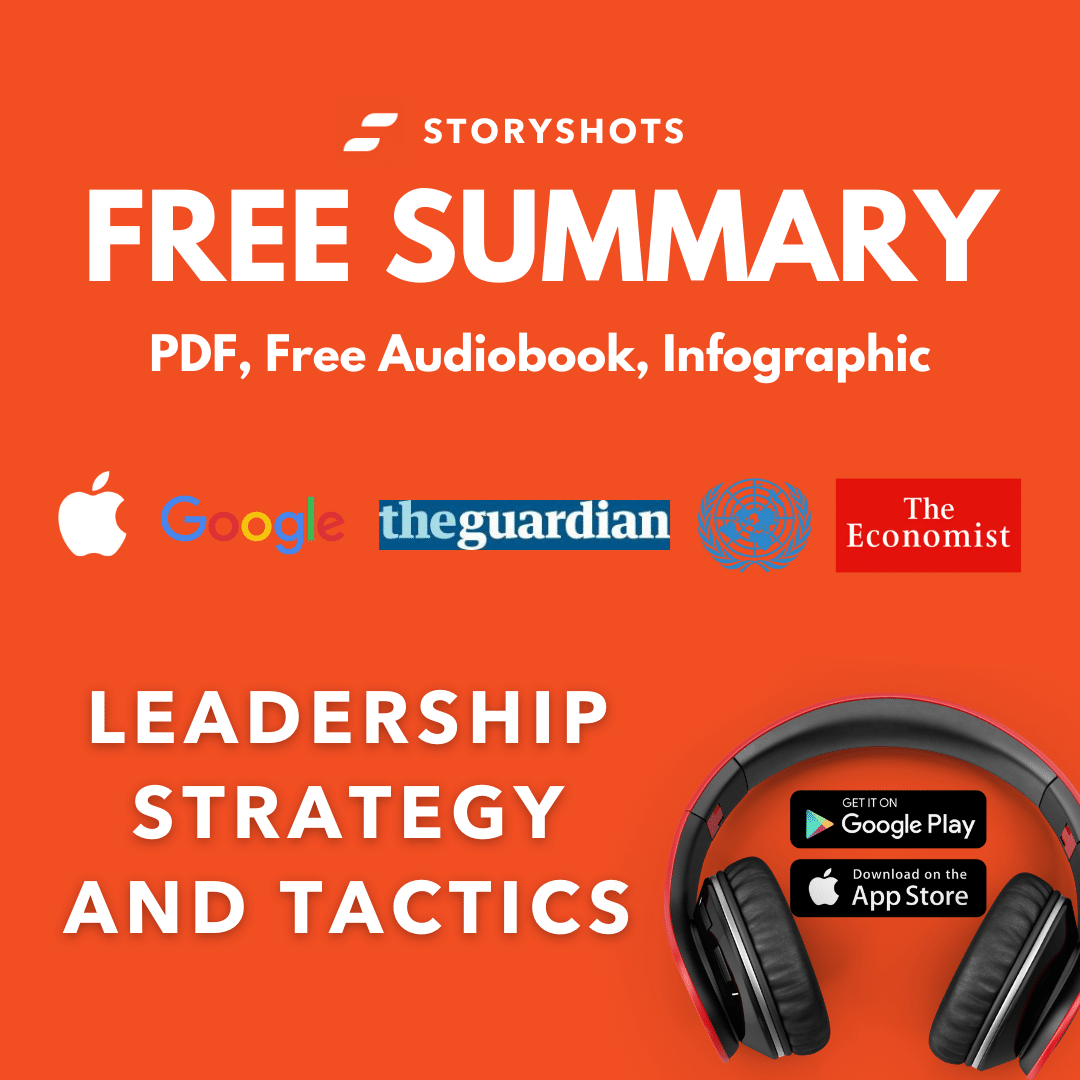 STORYSHOTS

FREE SUMMARY

PDF, Free Audiobook, Infographic

Google theguardian The Economist

LEADERSHIP STRATEGY AND TACTICS

GET IT ON Google Play

Download on the App Store