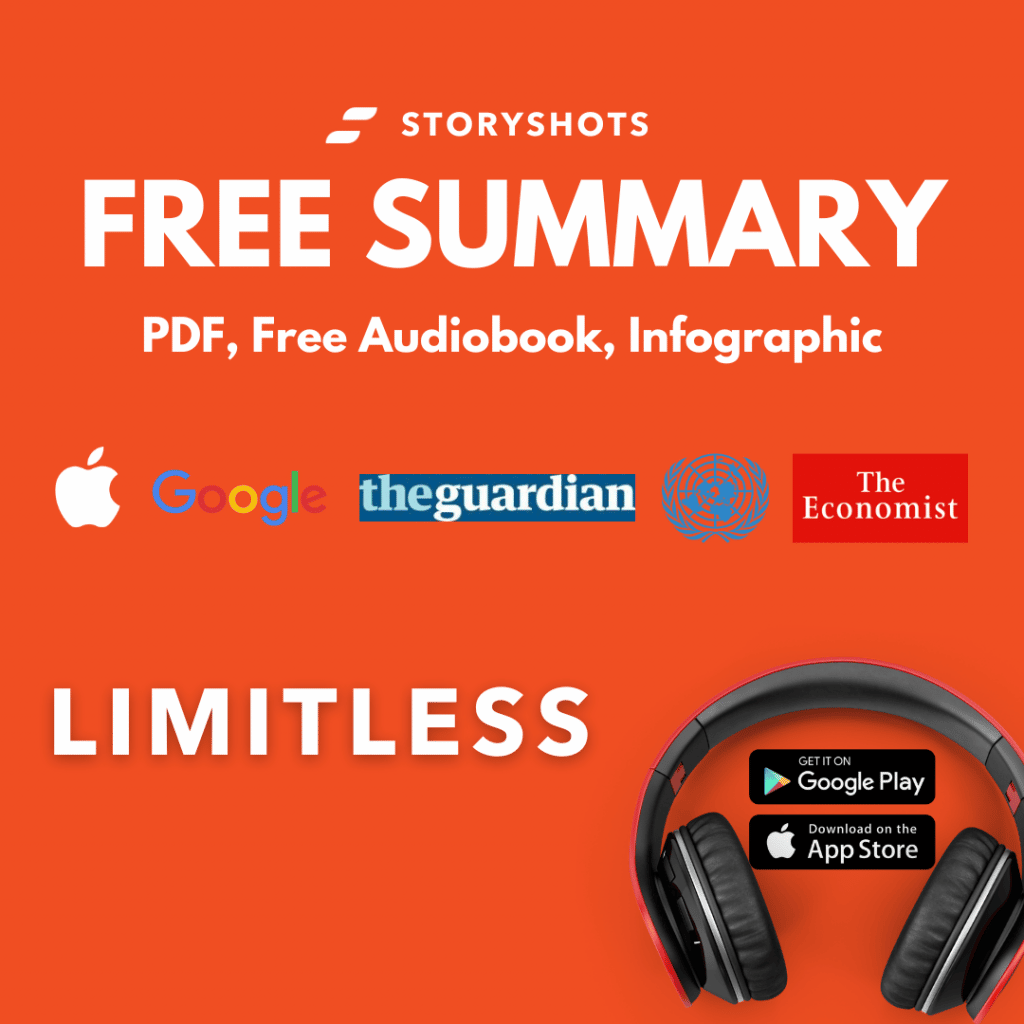 STORYSHOTS
FREE SUMMARY
PDF, Free Audiobook, Infographic

Google theguardian The Economist

LIMITLESS

GET IT ON
Google Play
Download on the
App Store