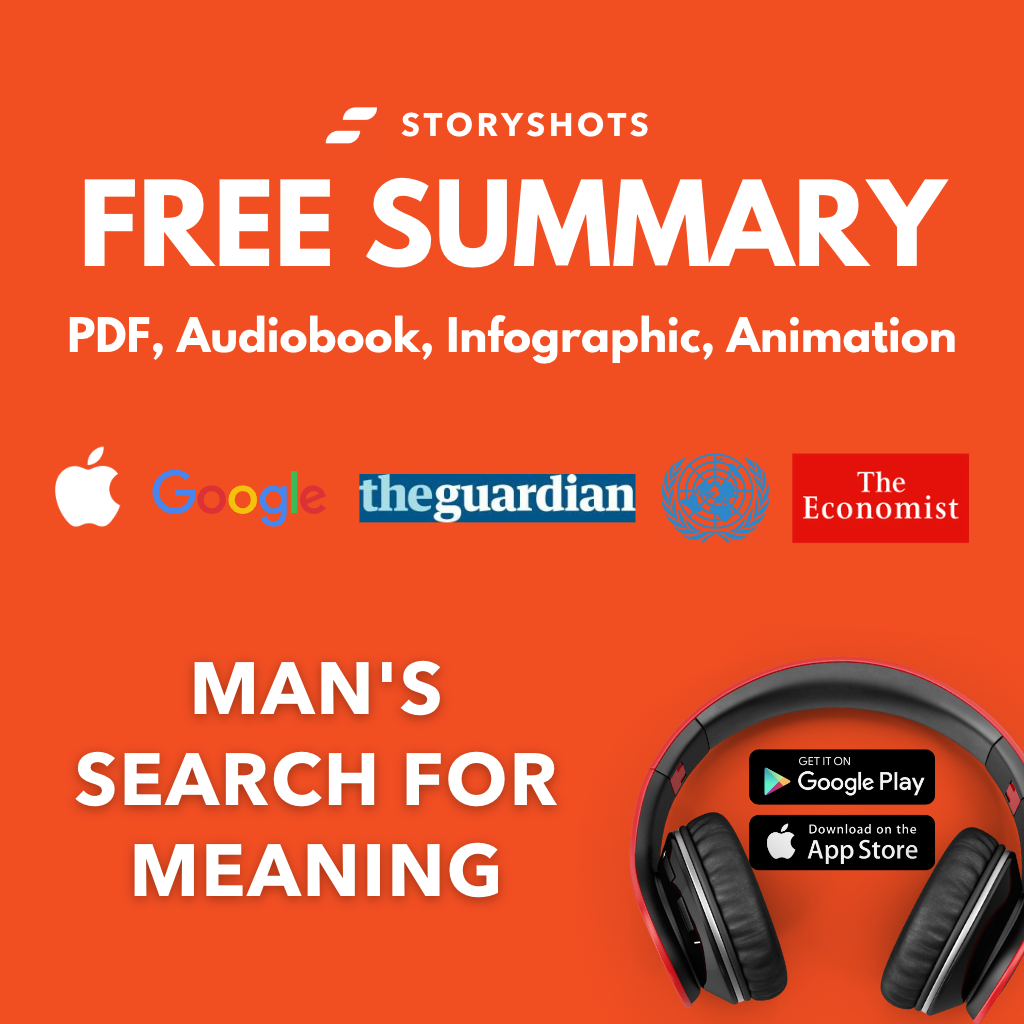 STORYSHOTS

FREE SUMMARY

PDF, Audiobook, Infographic, Animation

Google theguardian The Economist

MAN'S SEARCH FOR MEANING

GET IT ON Google Play

Download on the App Store