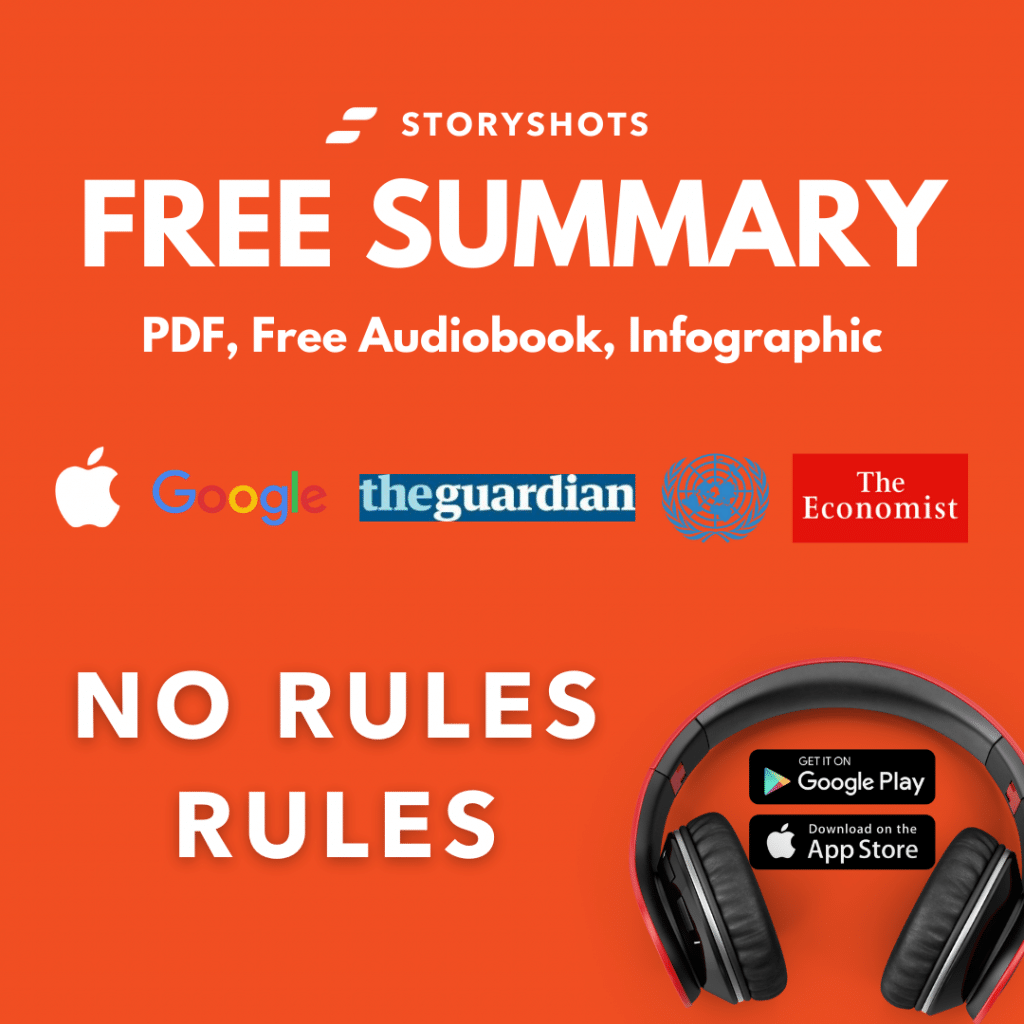 STORYSHOTS

FREE SUMMARY

PDF, Free Audiobook, Infographic

Google theguardian The Economist

NO RULES RULES

GET IT ON Google Play

Download on the App Store