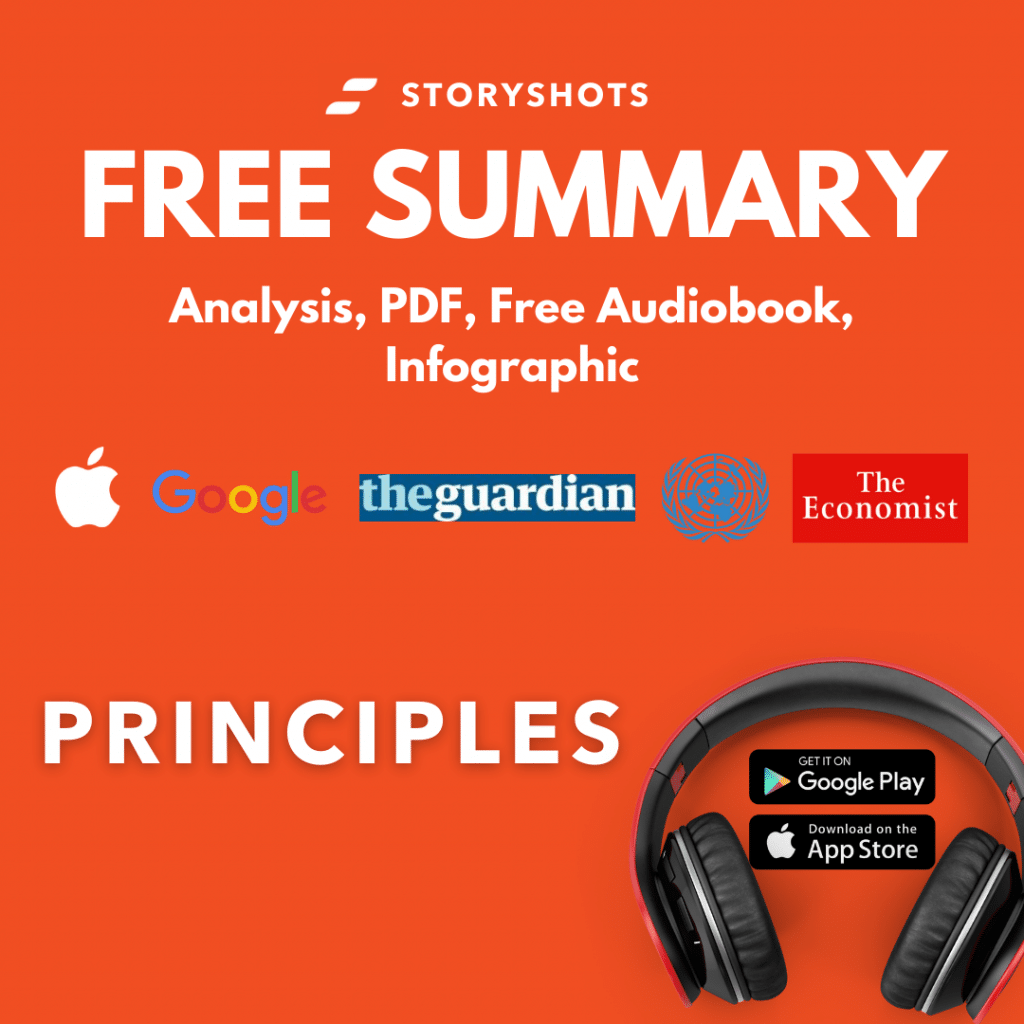 STORYSHOTS
FREE SUMMARY
Analysis, PDF, Free Audiobook, Infographic

Google theguardian The Economist

PRINCIPLES

GET IT ON
Google Play
Download on the
App Store