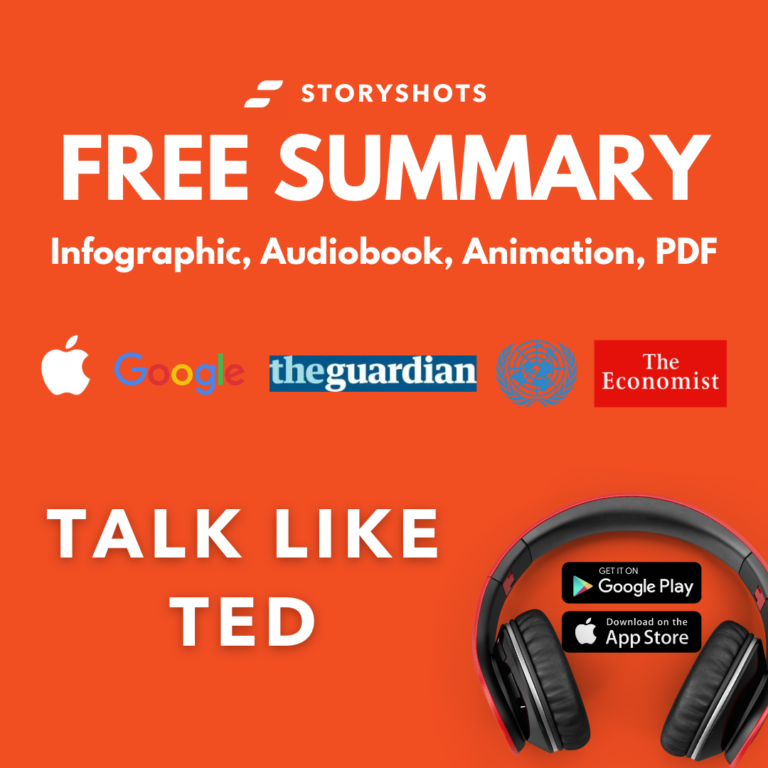 STORYSHOTS
FREE SUMMARY
Infographic, Audiobook, Animation, PDF

Google theguardian The Economist

TALK LIKE TED

GET IT ON
Google Play
Download on the
App Store