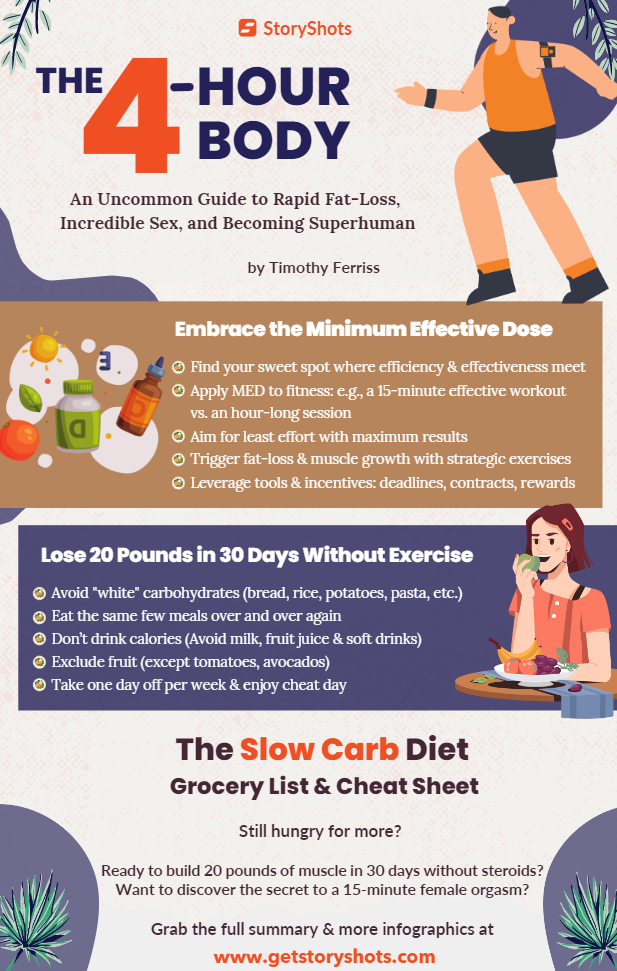 StoryShots

THE 4-HOUR BODY

An Uncommon Guide to Rapid Fat-Loss, Incredible Sex, and Becoming Superhuman

by Timothy Ferriss

Embrace the Minimum Effective Dose

Find your sweet spot where efficiency & effectiveness meet
Apply MED to fitness: e.g., a 15-minute effective workout vs. an hour-long session
Aim for least effort with maximum results
Trigger fat-loss & muscle growth with strategic exercises
Leverage tools & incentives: deadlines, contracts, rewards

Lose 20 Pounds in 30 Days Without Exercise

Avoid "white" carbohydrates (bread, rice, potatoes, pasta, etc.)
Eat the same few meals over and over again
Don't drink calories (Avoid milk, fruit juice & soft drinks)
Exclude fruit (except tomatoes, avocados)
Take one day off per week & enjoy cheat day

The Slow Carb Diet
Grocery List & Cheat Sheet

Still hungry for more?

Ready to build 20 pounds of muscle in 30 days without steroids?
Want to discover the secret to a 15-minute female orgasm?

Grab the full summary & more infographics at
www.getstoryshots.com