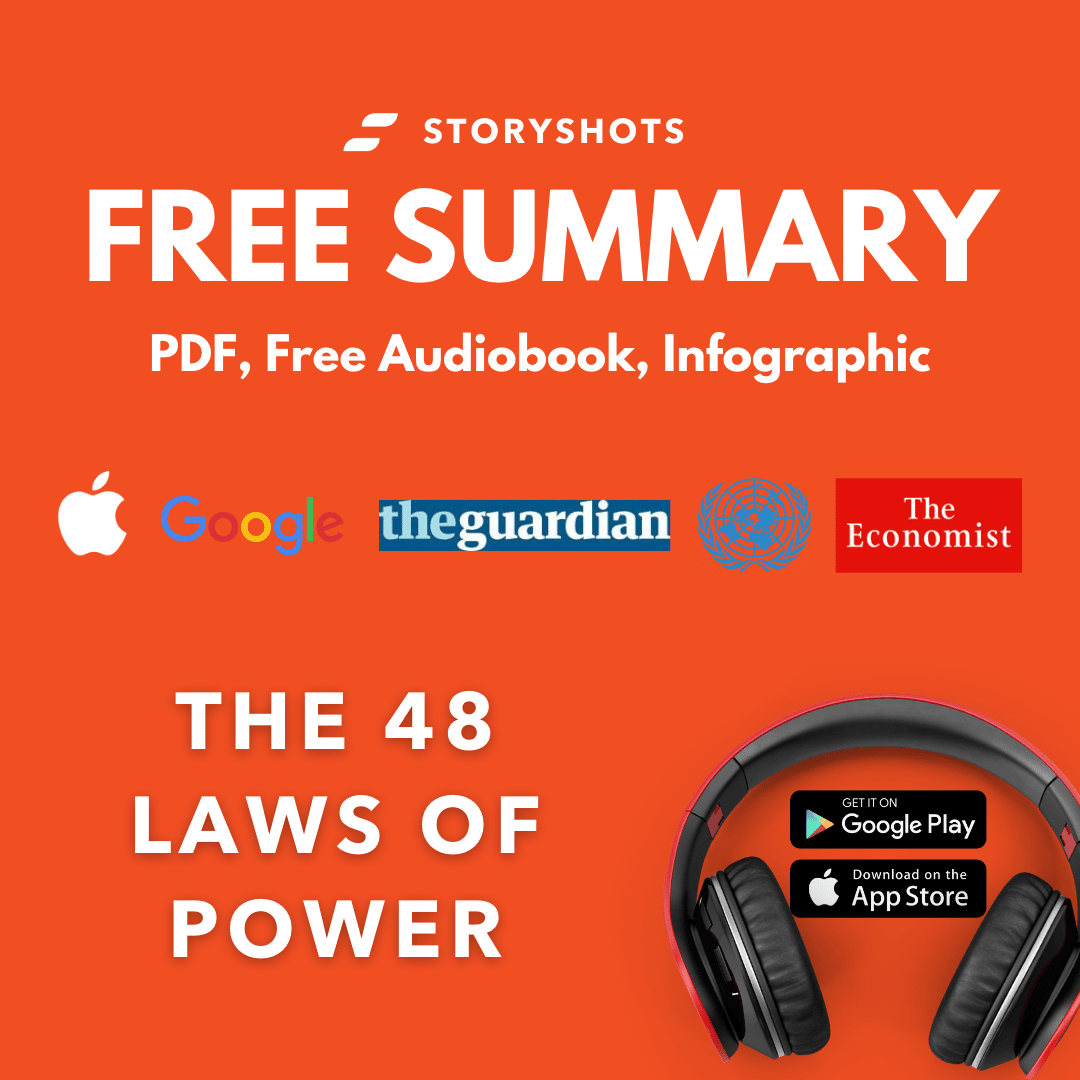 STORYSHOTS
FREE SUMMARY
PDF, Free Audiobook, Infographic

Google theguardian The Economist

THE 48 LAWS OF POWER

GET IT ON Google Play
Download on the App Store