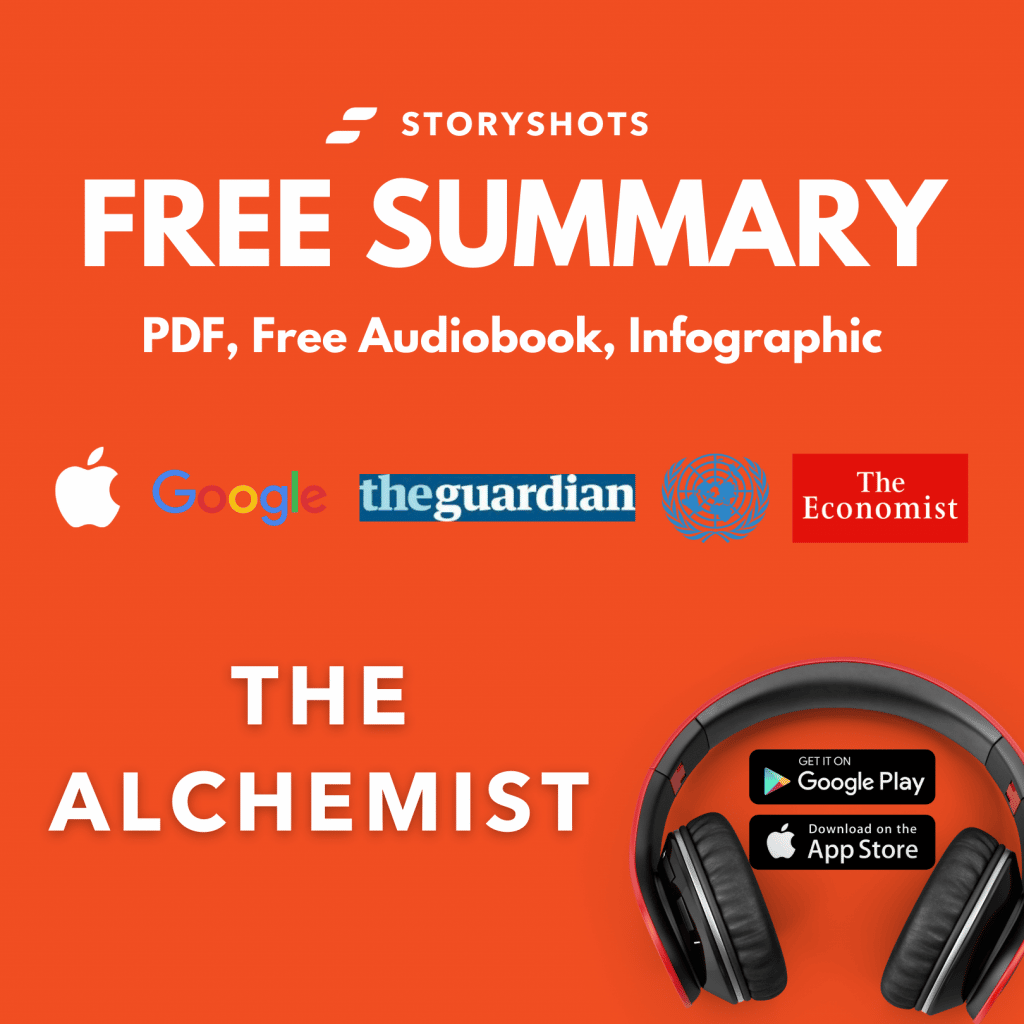 STORYSHOTS
FREE SUMMARY
PDF, Free Audiobook, Infographic

Google theguardian The Economist

THE ALCHEMIST

GET IT ON Google Play
Download on the App Store