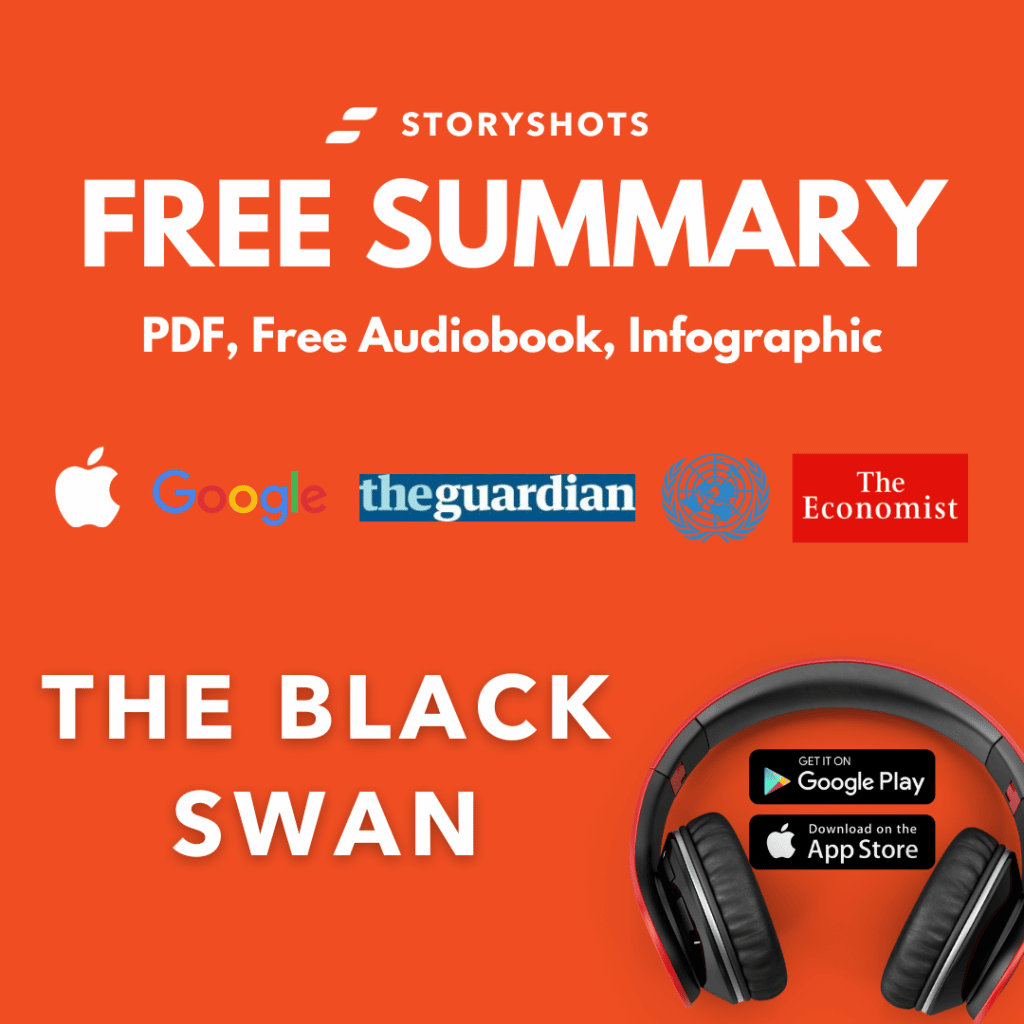 STORYSHOTS
FREE SUMMARY
PDF, Free Audiobook, Infographic

Google theguardian The Economist

THE BLACK SWAN

GET IT ON Google Play
Download on the App Store