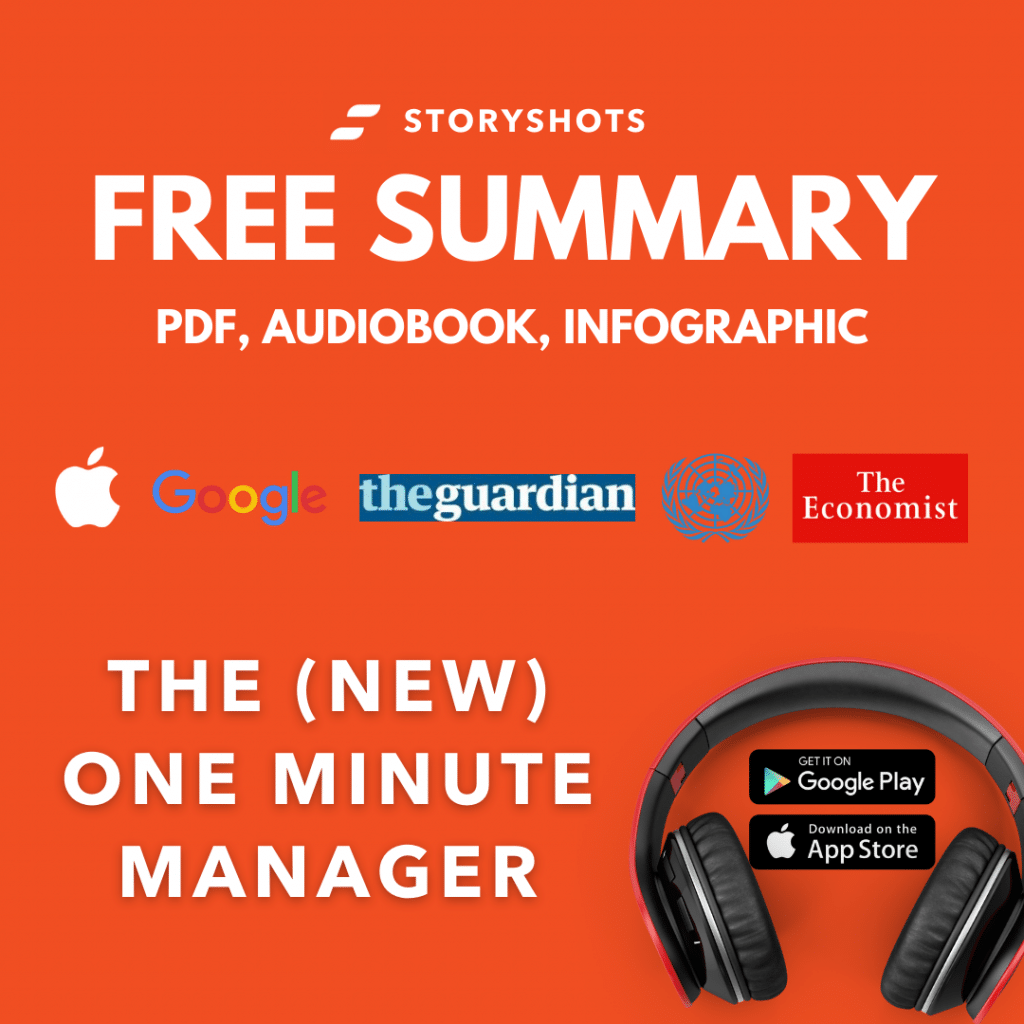 STORYSHOTS
FREE SUMMARY
PDF, AUDIOBOOK, INFOGRAPHIC

Google theguardian The Economist

THE (NEW) ONE MINUTE MANAGER

GET IT ON Google Play
Download on the App Store