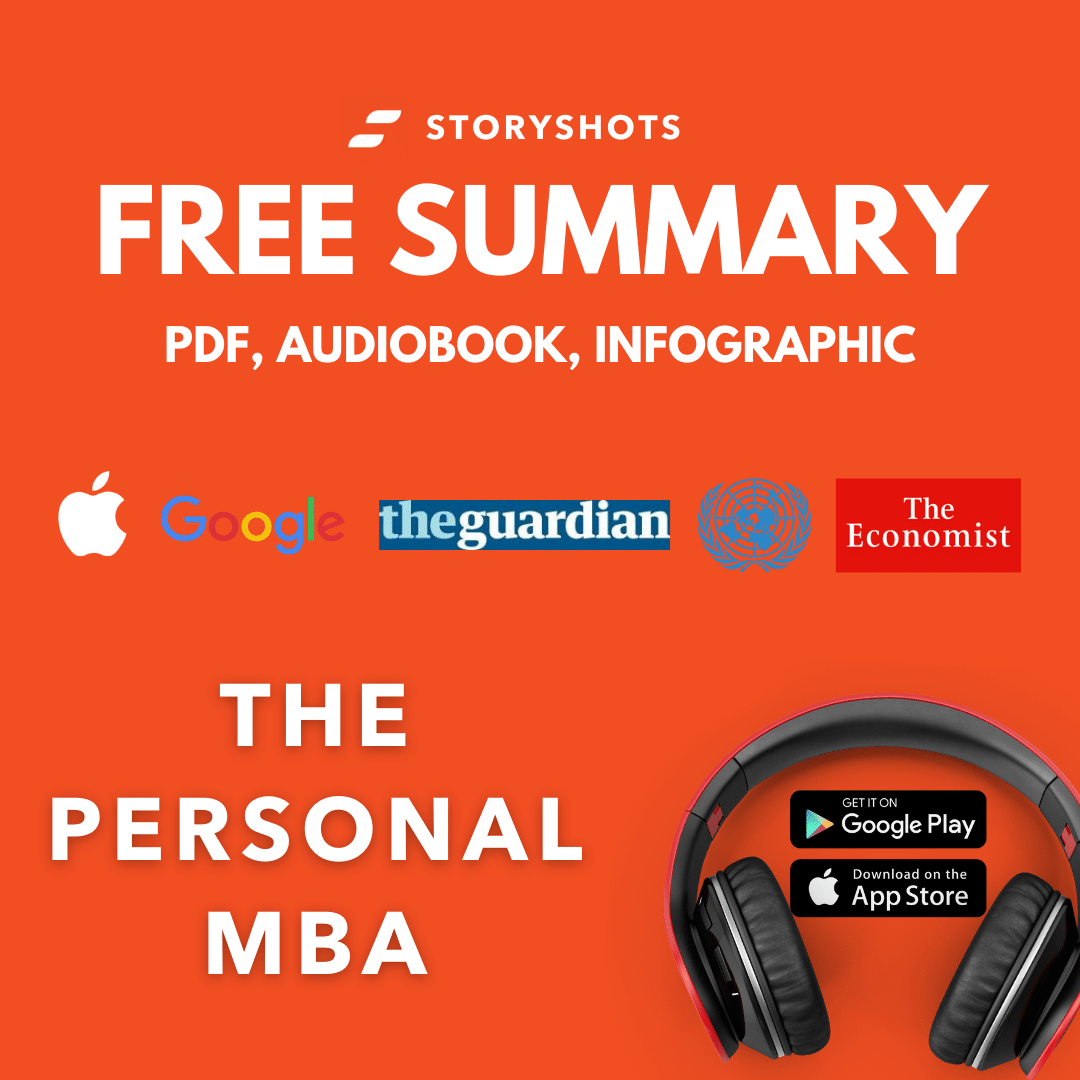 STORYSHOTS

FREE SUMMARY

PDF, AUDIOBOOK, INFOGRAPHIC

Google theguardian The Economist

THE PERSONAL MBA

GET IT ON Google Play

Download on the App Store