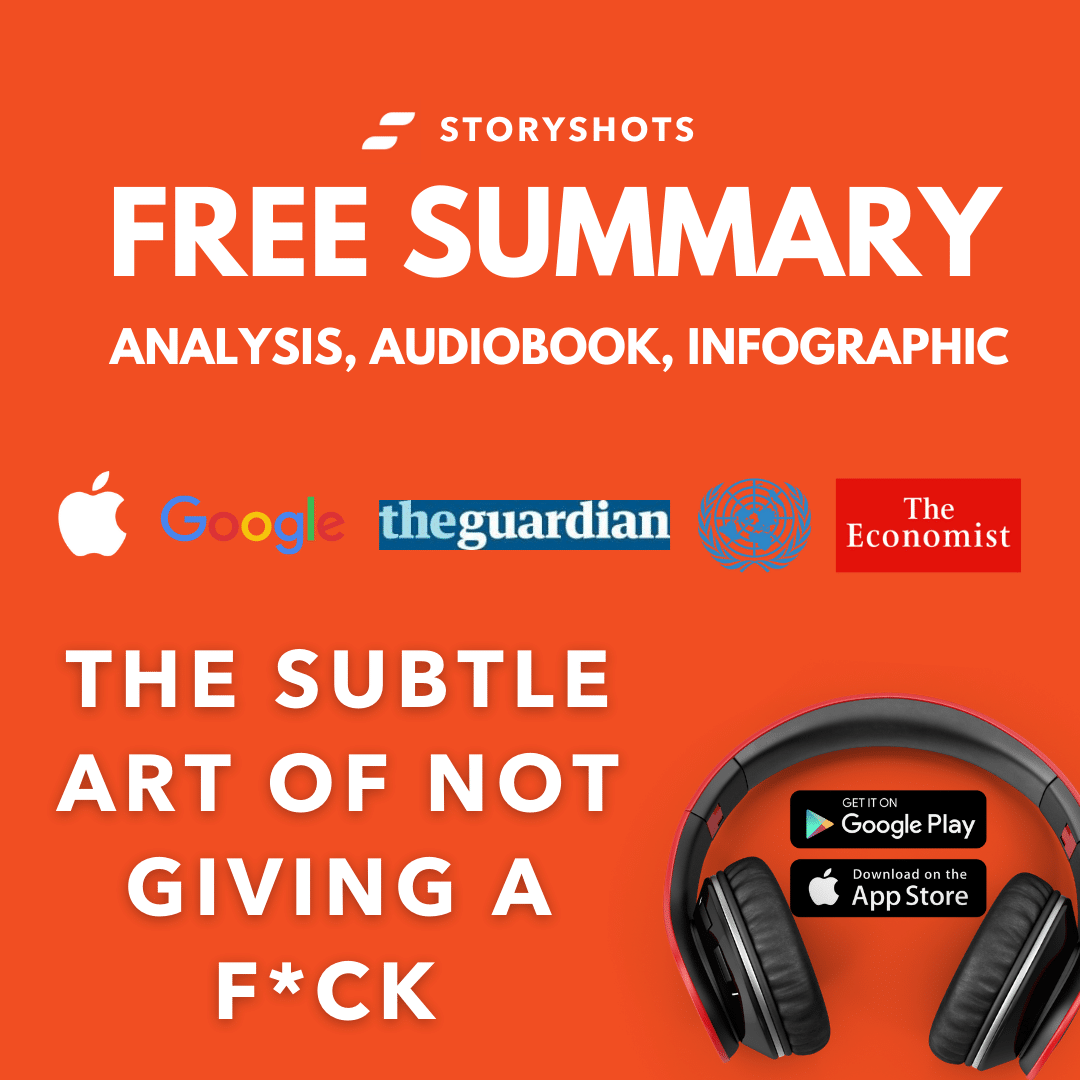 STORYSHOTS

FREE SUMMARY

ANALYSIS, AUDIOBOOK, INFOGRAPHIC

Google theguardian The Economist

THE SUBTLE ART OF NOT GIVING A F*CK

GET IT ON Google Play

Download on the App Store