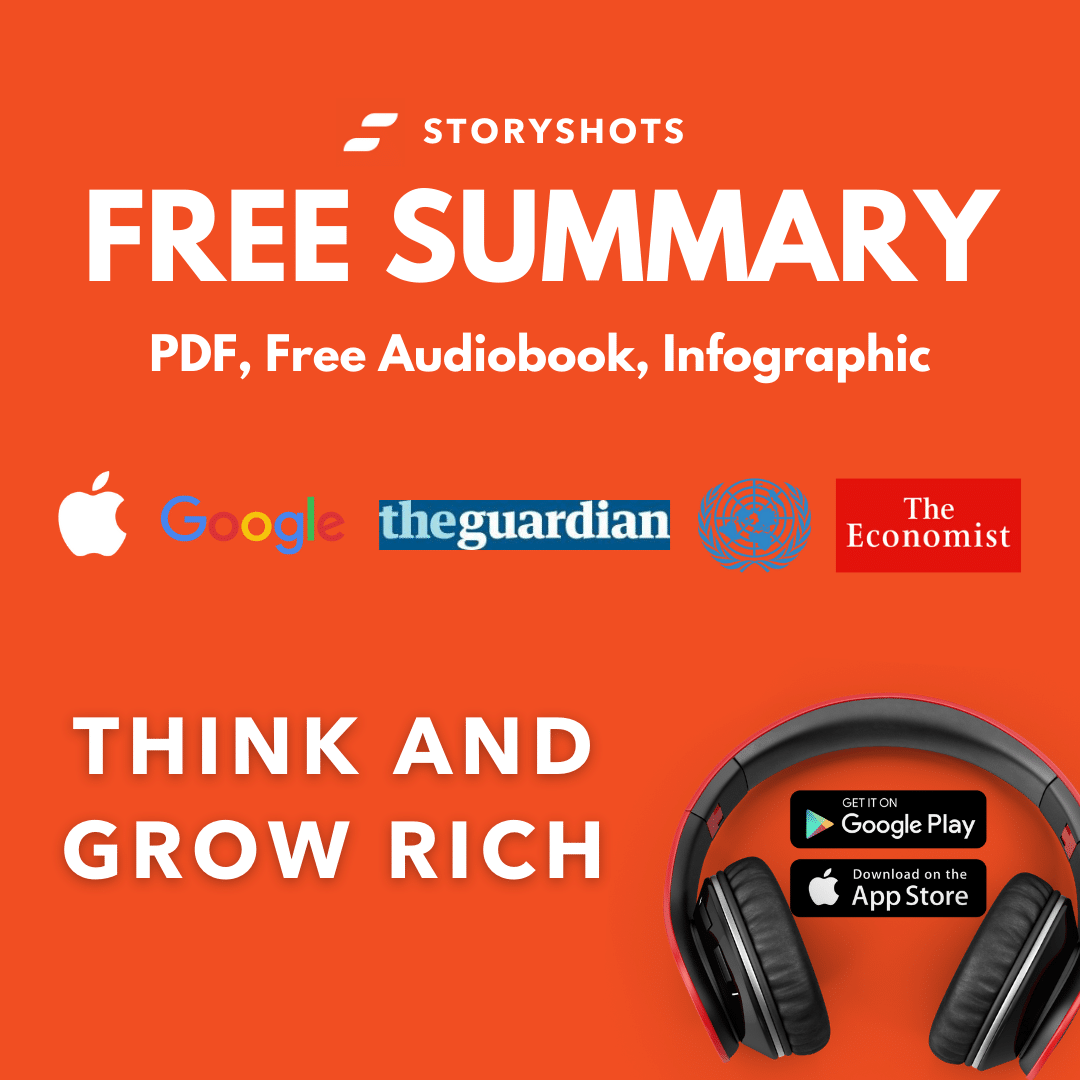 STORYSHOTS
FREE SUMMARY
PDF, Free Audiobook, Infographic

Google theguardian The Economist

THINK AND GROW RICH

GET IT ON
Google Play

Download on the
App Store