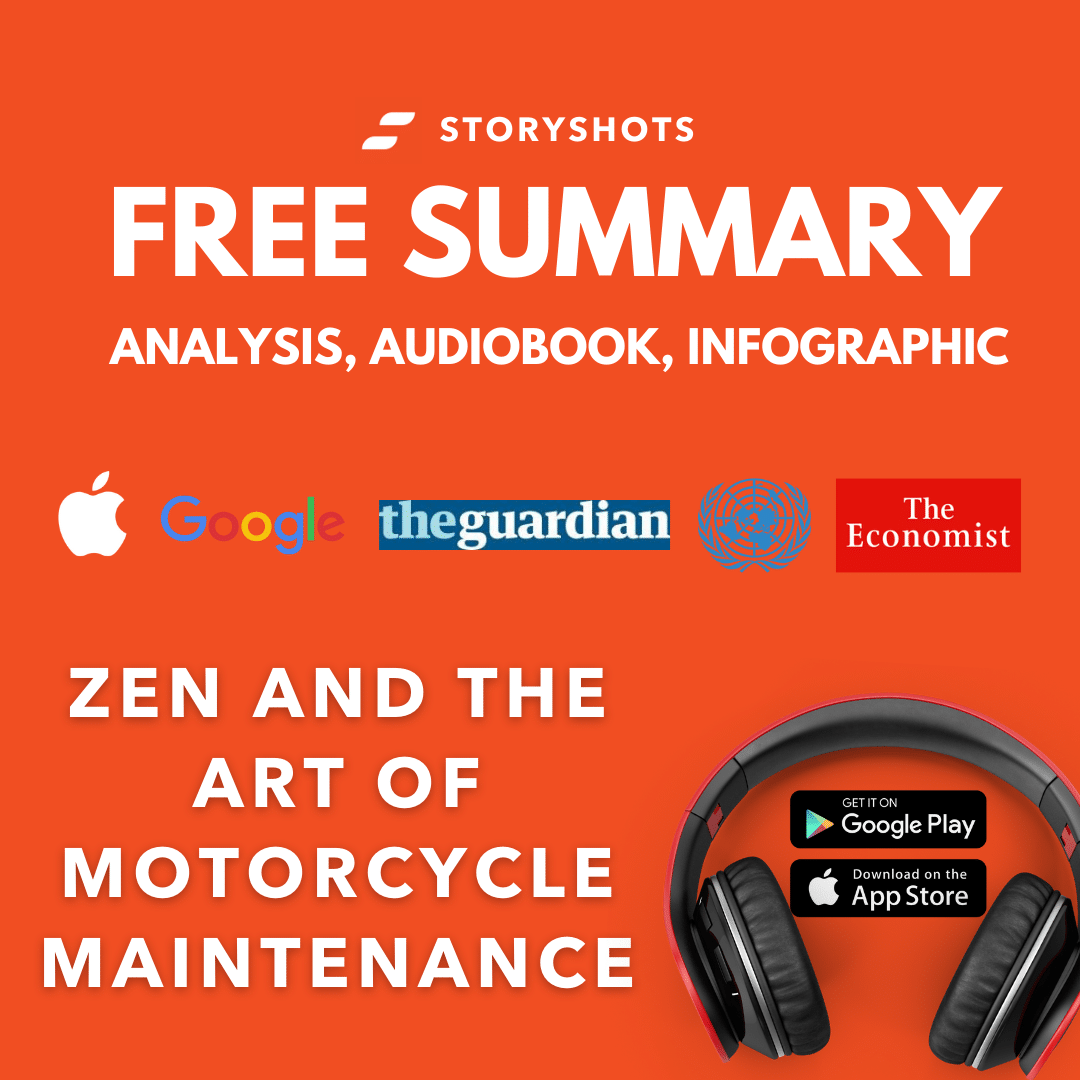 STORYSHOTS

FREE SUMMARY

ANALYSIS, AUDIOBOOK, INFOGRAPHIC

Google theguardian The Economist

ZEN AND THE ART OF MOTORCYCLE MAINTENANCE

GET IT ON Google Play

Download on the App Store