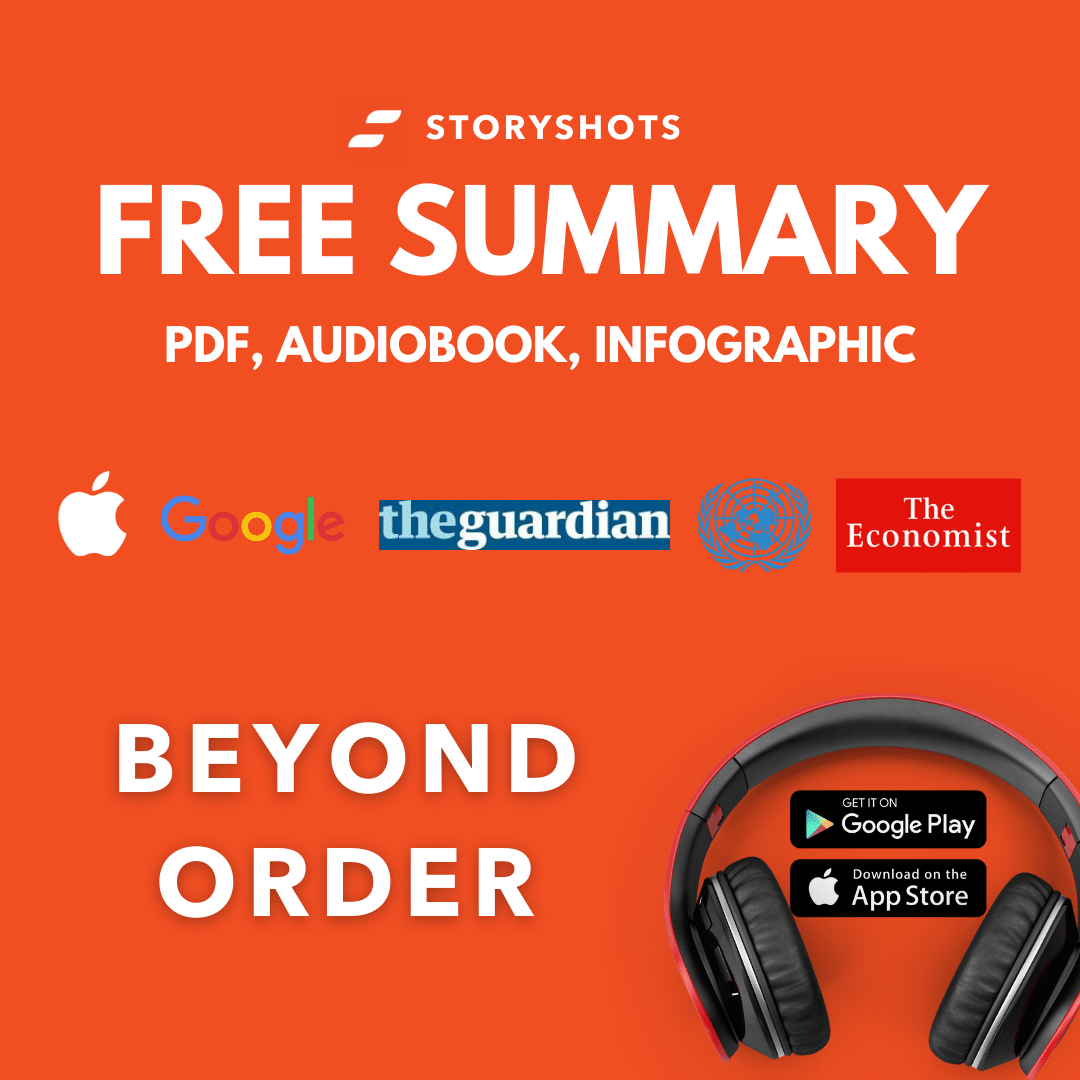 STORYSHOTS

FREE SUMMARY

PDF, AUDIOBOOK, INFOGRAPHIC

Google theguardian The Economist

BEYOND ORDER

GET IT ON
Google Play

Download on the
App Store