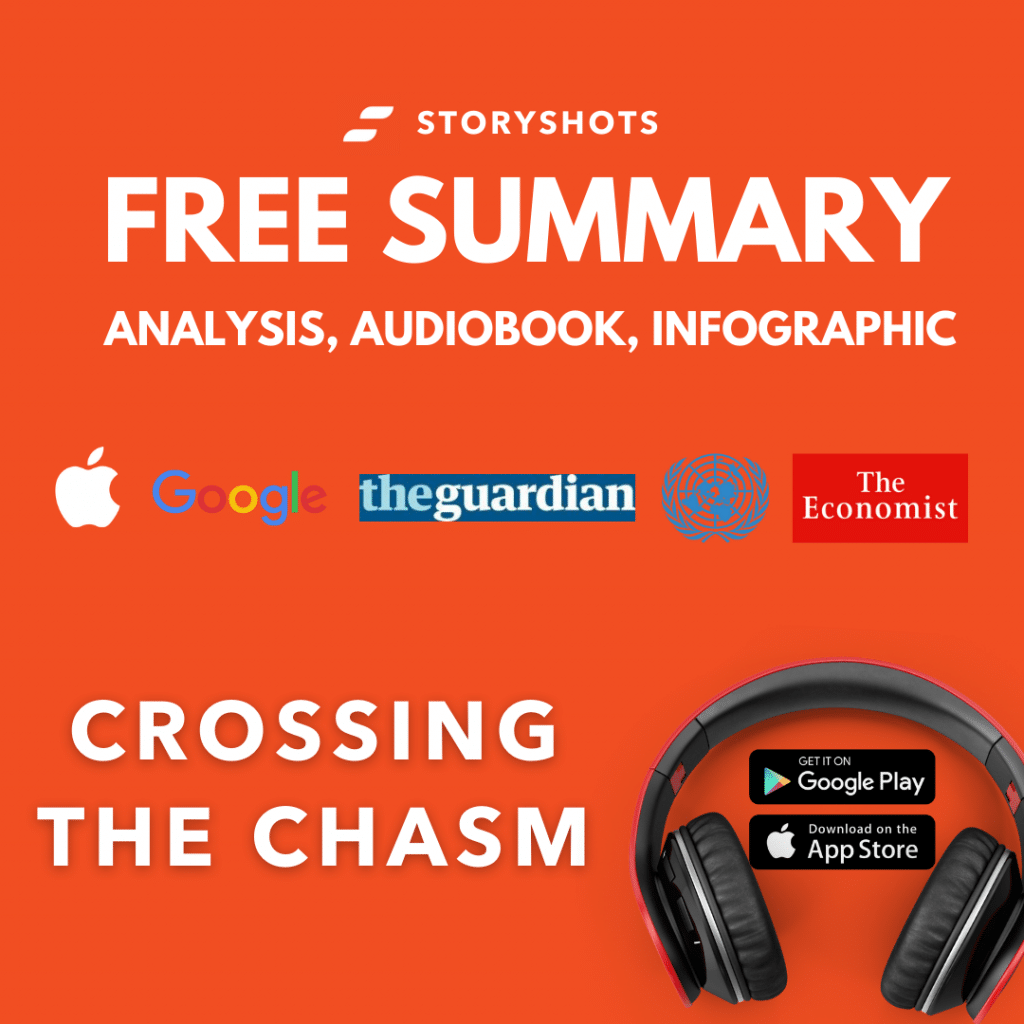 STORYSHOTS

FREE SUMMARY

ANALYSIS, AUDIOBOOK, INFOGRAPHIC

Google theguardian The Economist

CROSSING THE CHASM

GET IT ON Google Play

Download on the App Store