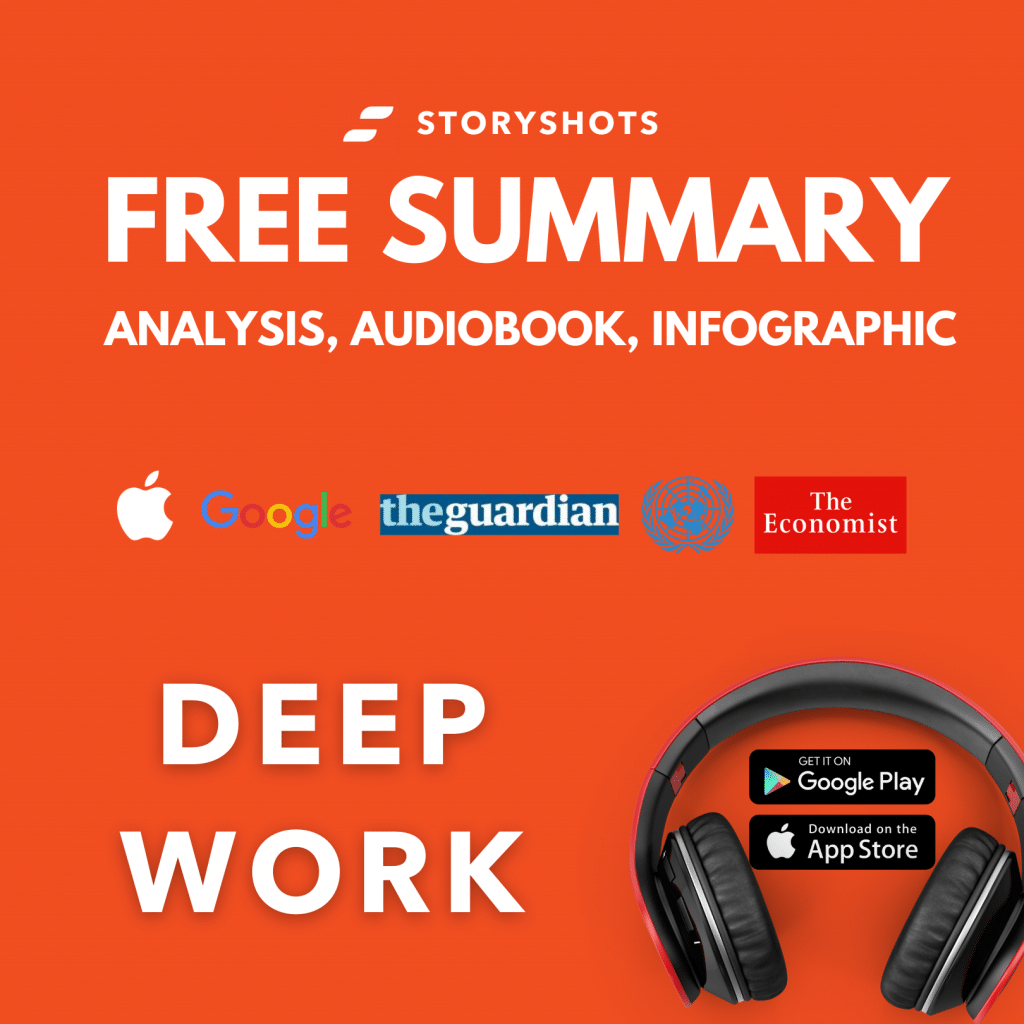 STORYSHOTS

FREE SUMMARY

ANALYSIS, AUDIOBOOK, INFOGRAPHIC

Google theguardian The Economist

DEEP WORK

GET IT ON Google Play

Download on the App Store