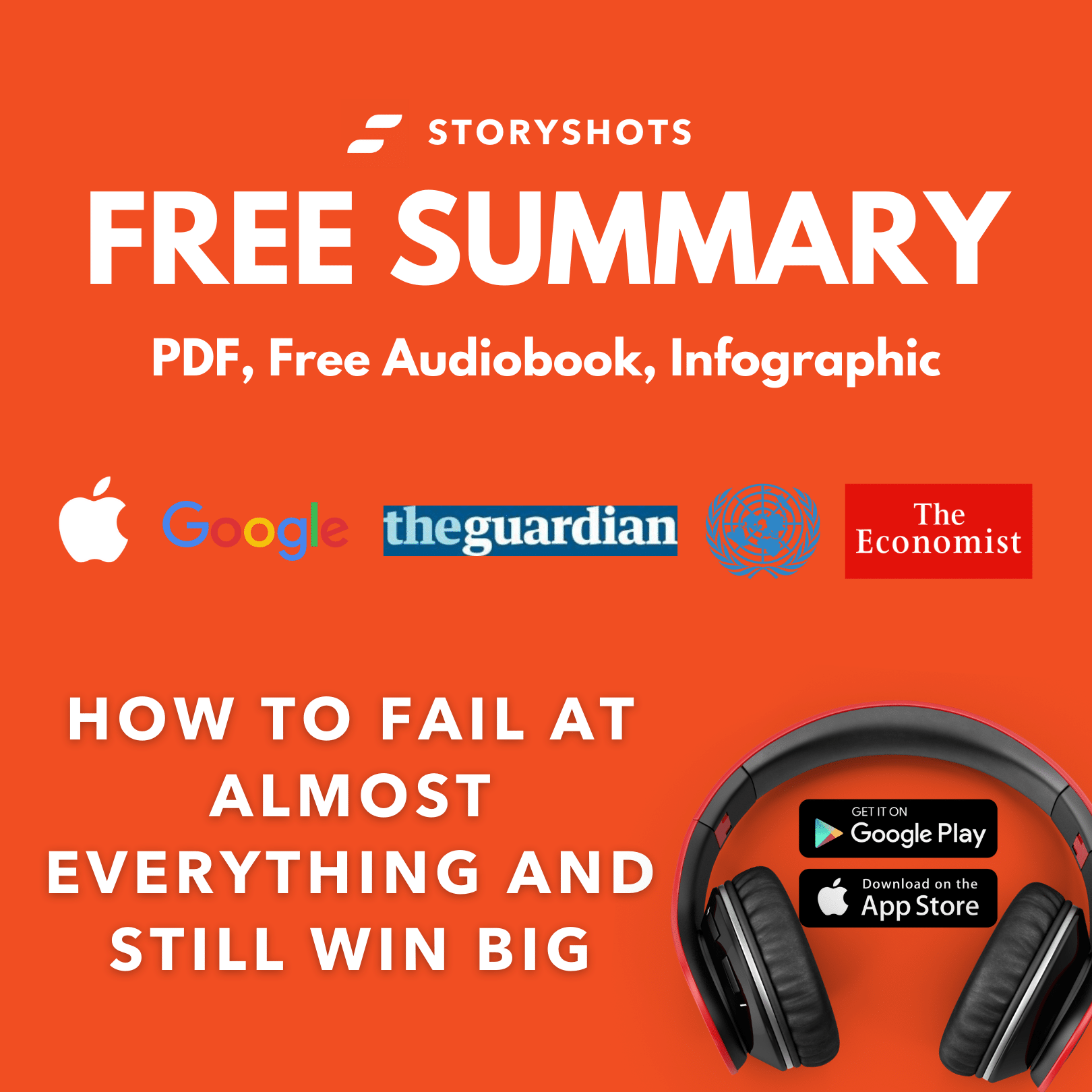 STORYSHOTS

FREE SUMMARY

PDF, Free Audiobook, Infographic

Google theguardian The Economist

HOW TO FAIL AT ALMOST EVERYTHING AND STILL WIN BIG

GET IT ON Google Play

Download on the App Store