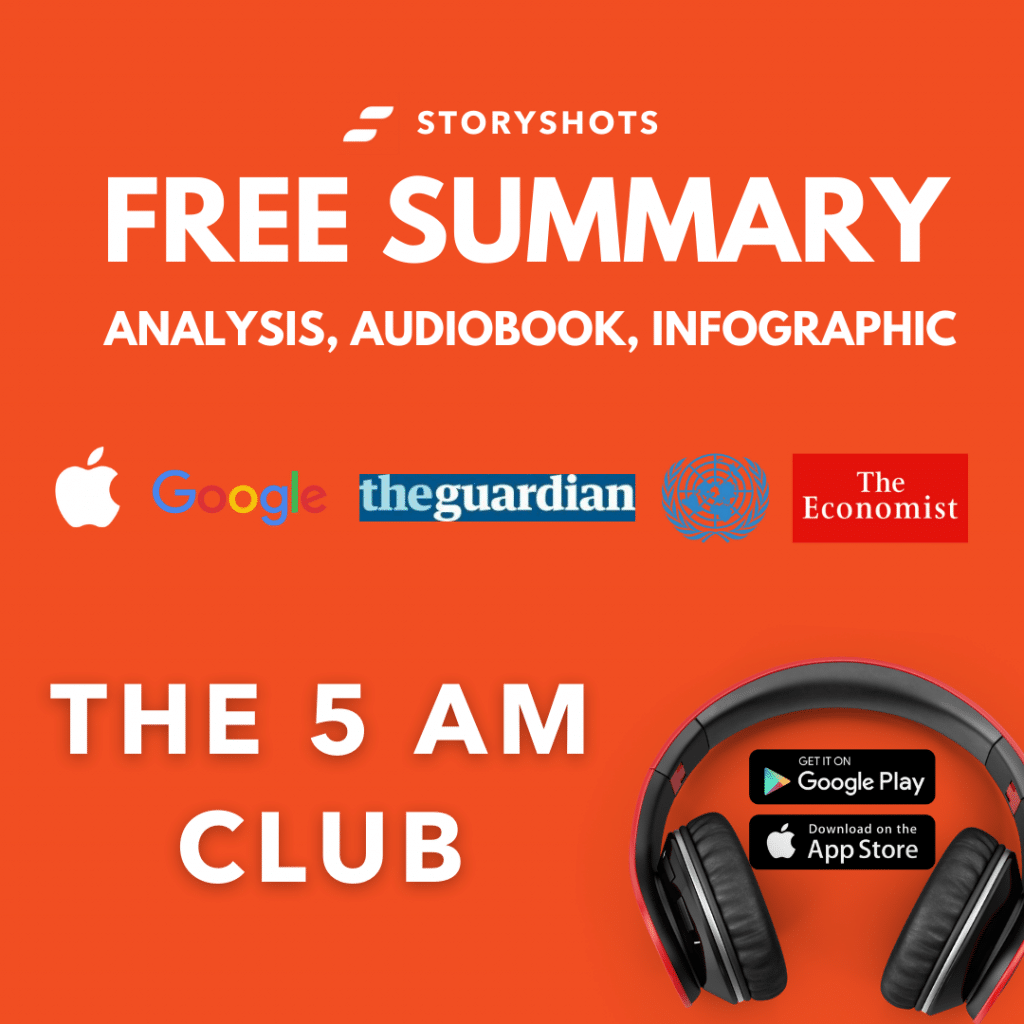 STORYSHOTS
FREE SUMMARY
ANALYSIS, AUDIOBOOK, INFOGRAPHIC

Google theguardian The Economist

THE 5 AM CLUB

GET IT ON
Google Play
Download on the
App Store