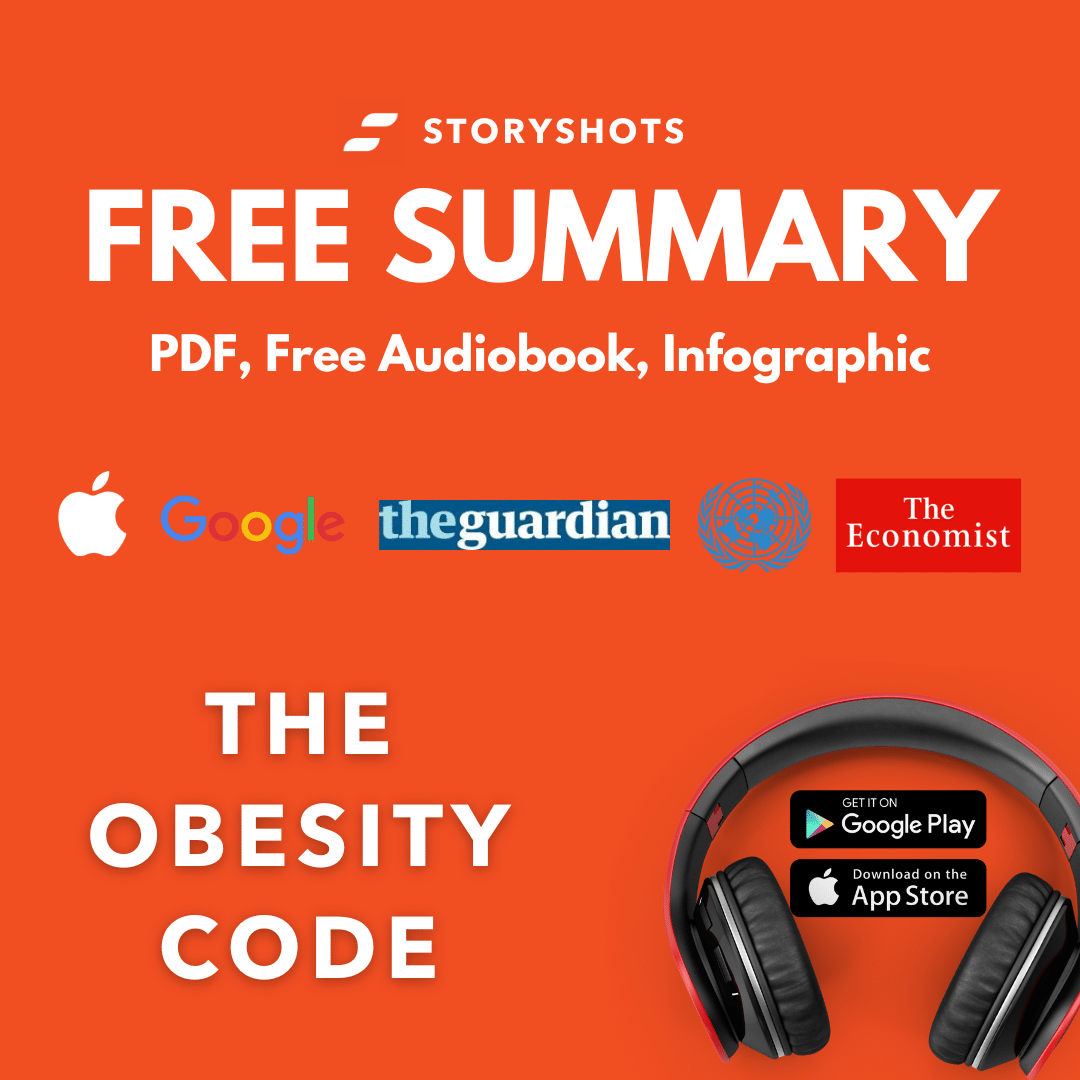 STORYSHOTS

FREE SUMMARY

PDF, Free Audiobook, Infographic

Google theguardian The Economist

THE OBESITY CODE

GET IT ON Google Play

Download on the App Store